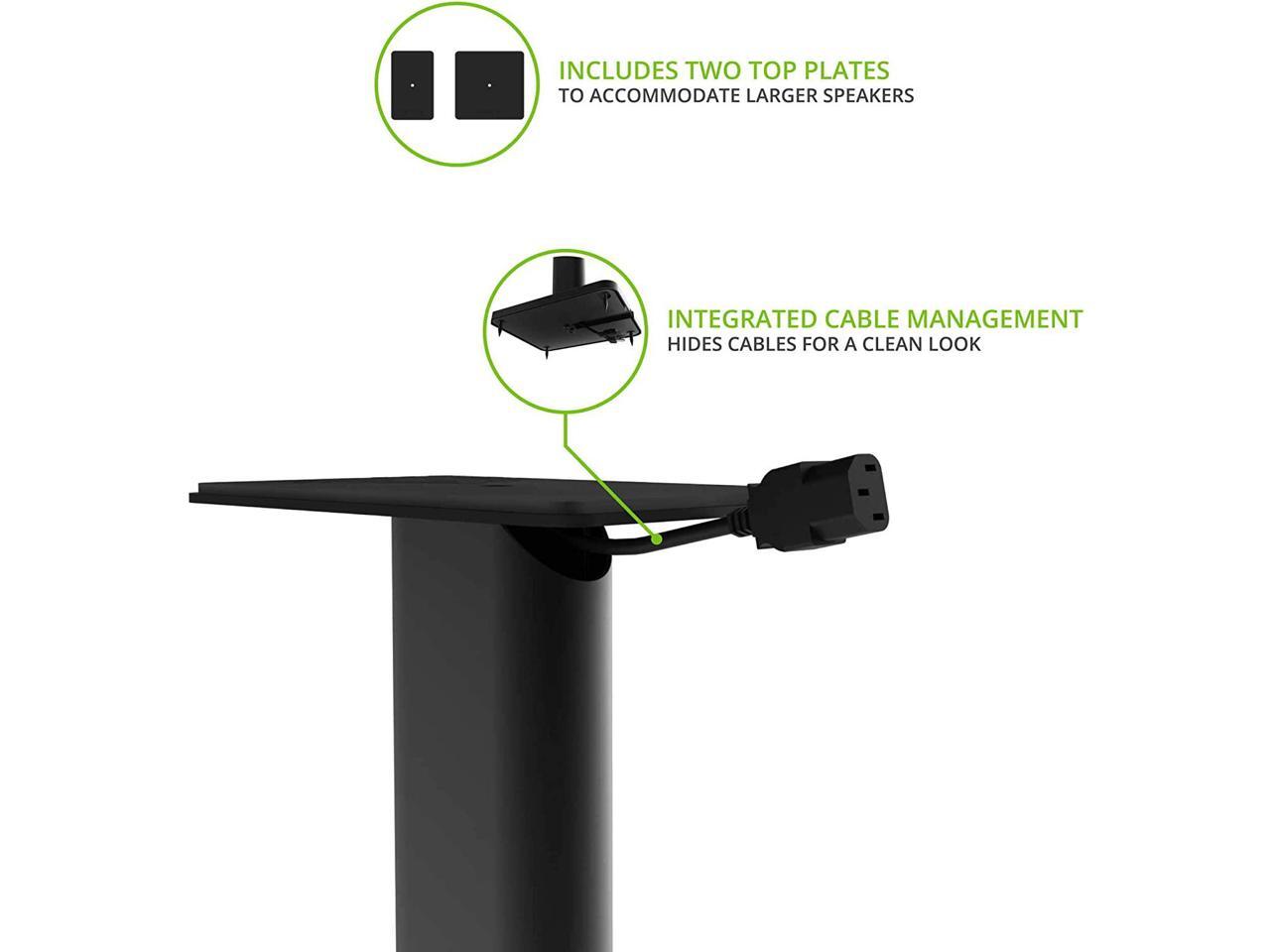 INCLUDES TWO TOP PLATES
TO ACCOMMODATE LARGER SPEAKERS

INTEGRATED CABLE MANAGEMENT
HIDES CABLES FOR A CLEAN LOOK