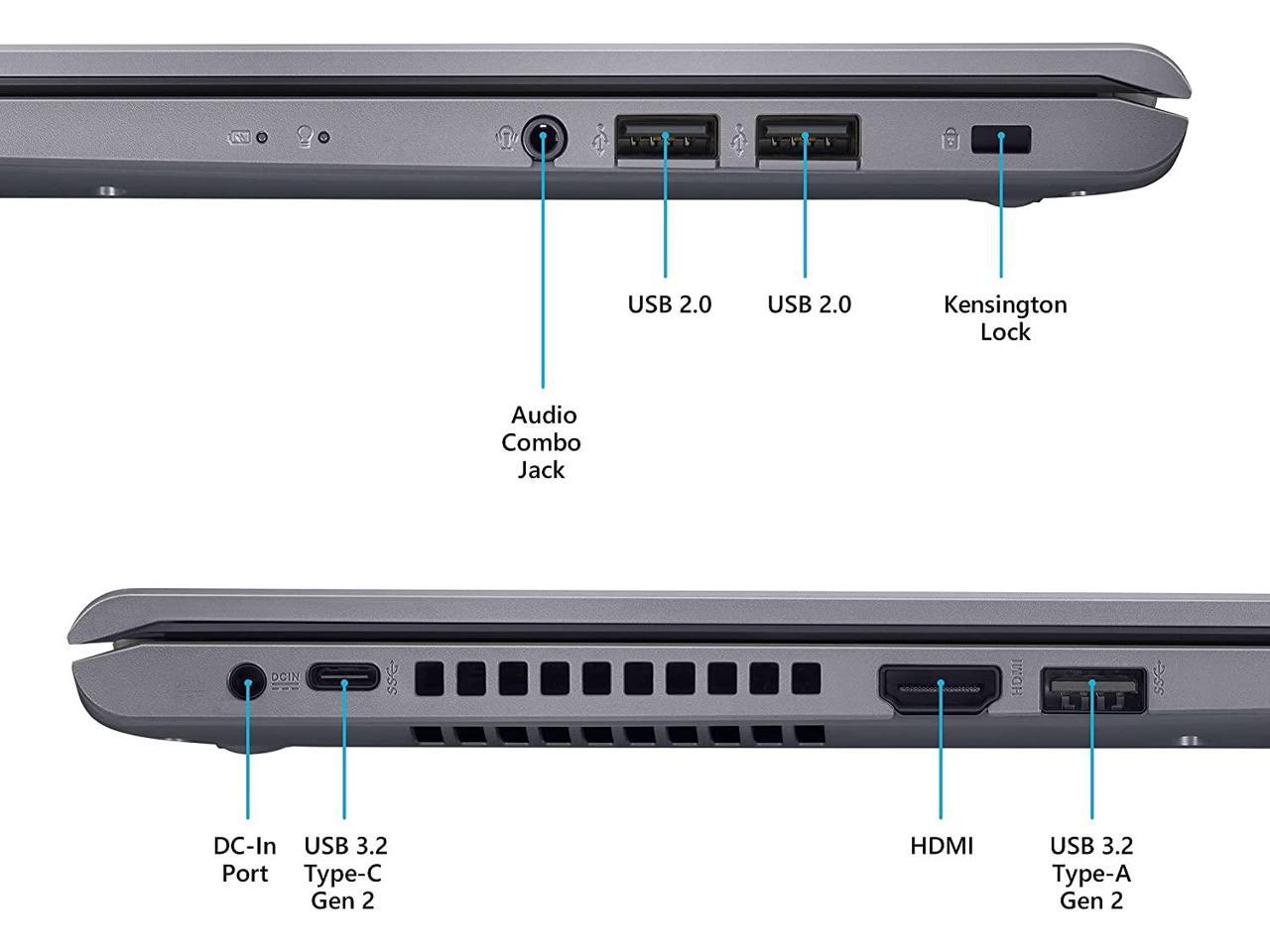 USB 2.0

USB 2.0

Kensington Lock

Audio Combo Jack

DCIN

SS

HDMI

SS

DC-In Port

USB 3.2 Type-C Gen 2

HDMI

USB 3.2 Type-A Gen 2