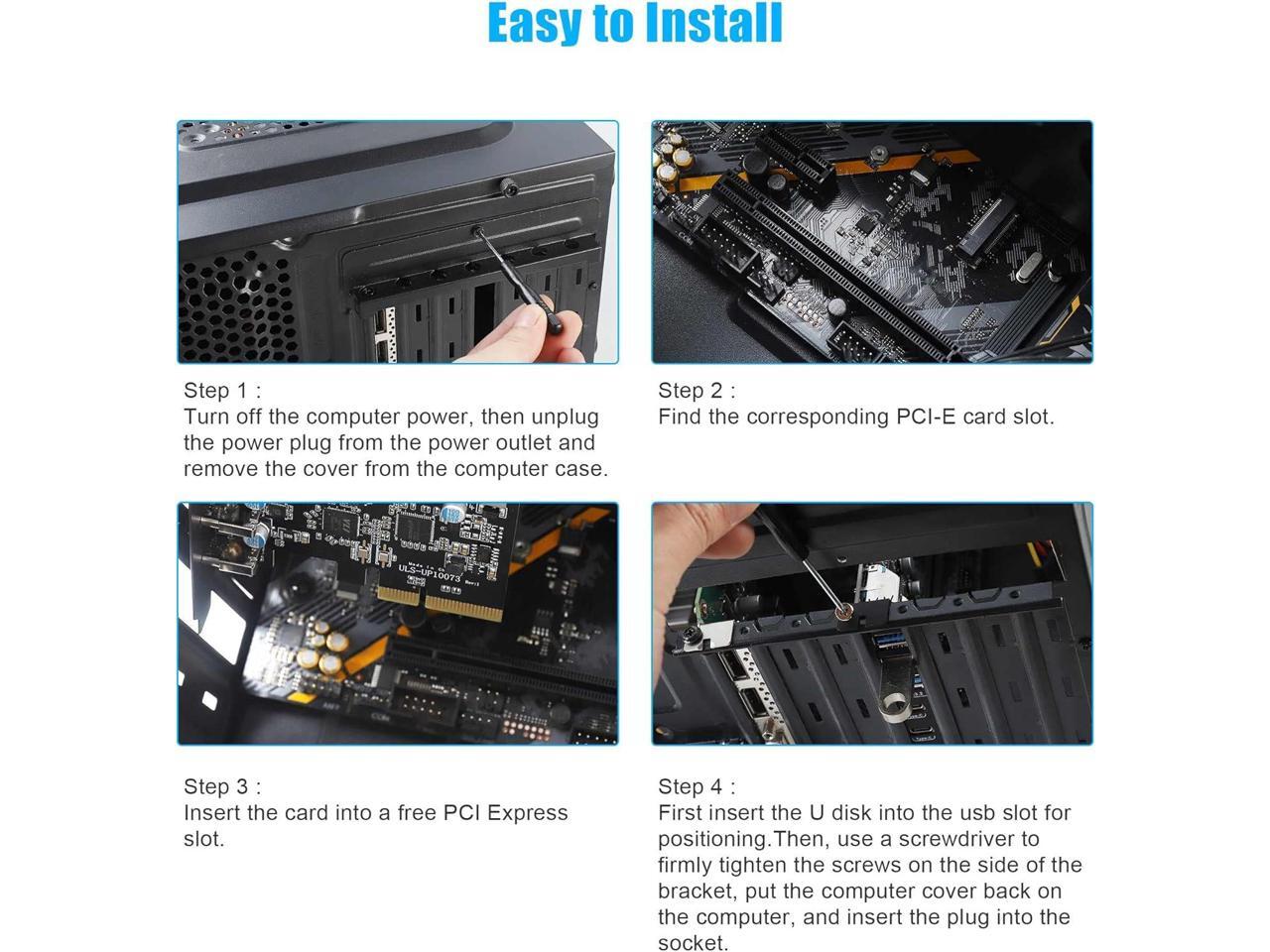 Easy to Install

Step 1 :
Turn off the computer power, then unplug the power plug from the power outlet and remove the cover from the computer case.

Step 2 :
Find the corresponding PCI-E card slot.

ULS-UP10073

Step 3 :
Insert the card into a free PCI Express slot.

Step 4 :
First insert the U disk into the usb slot for positioning.Then, use a screwdriver to firmly tighten the screws on the side of the bracket, put the computer cover back on the computer, and insert the plug into the socket.