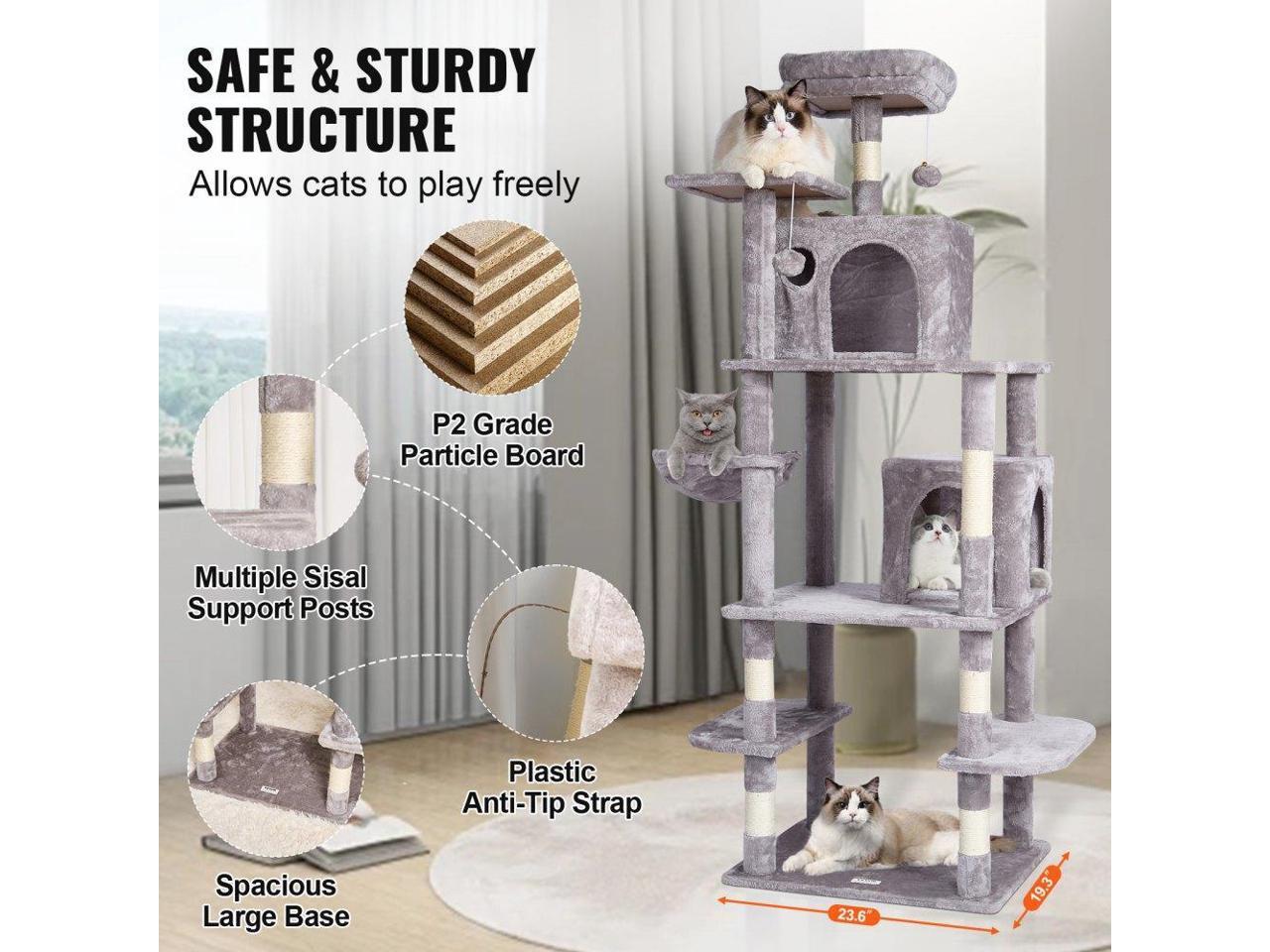 SAFE & STURDY STRUCTURE
Allows cats to play freely

P2 Grade Particle Board

Multiple Sisal Support Posts

Plastic Anti-Tip Strap

Spacious Large Base

23.6"

19.3"