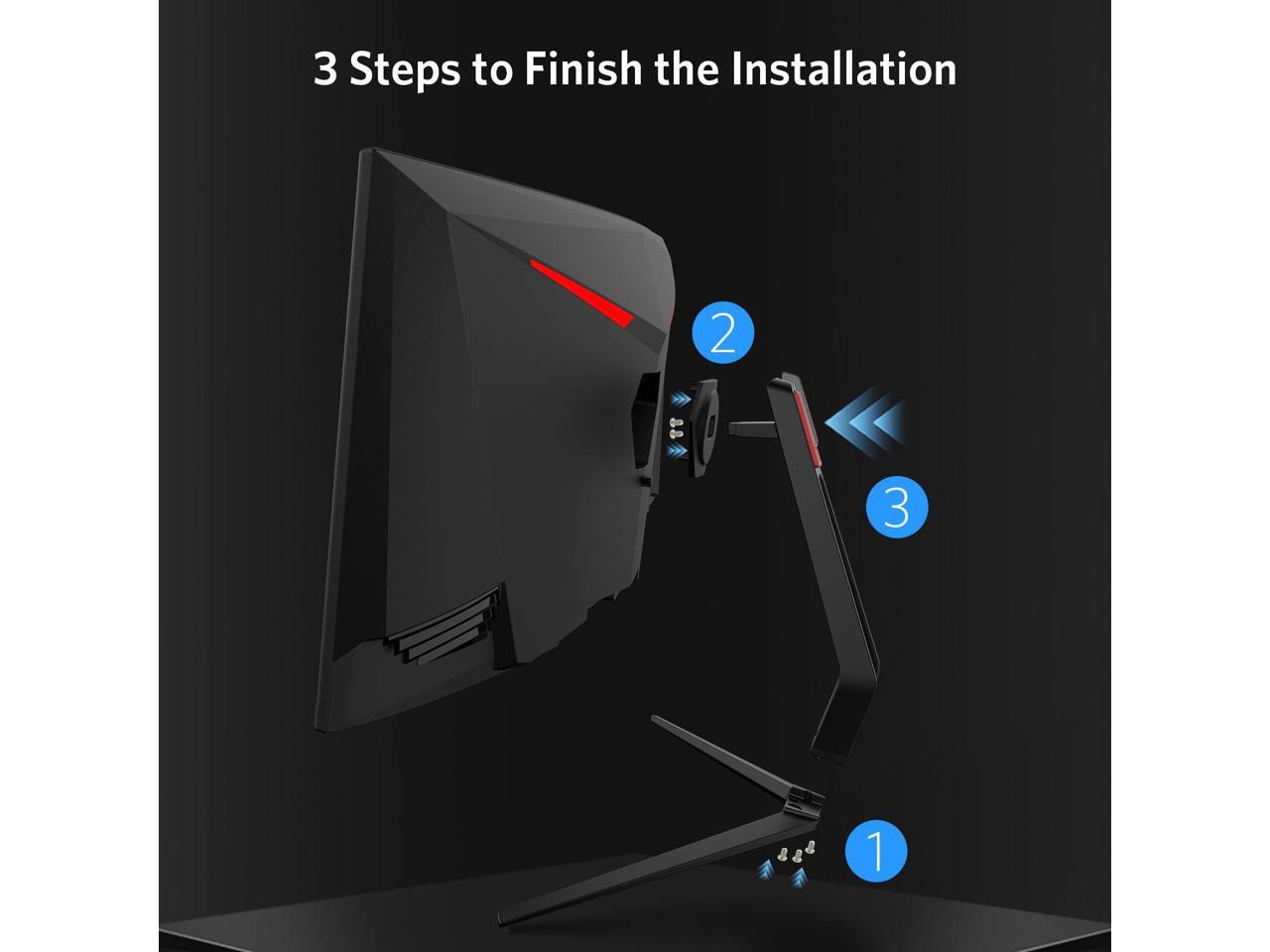 3 Steps to Finish the Installation

2

3

1