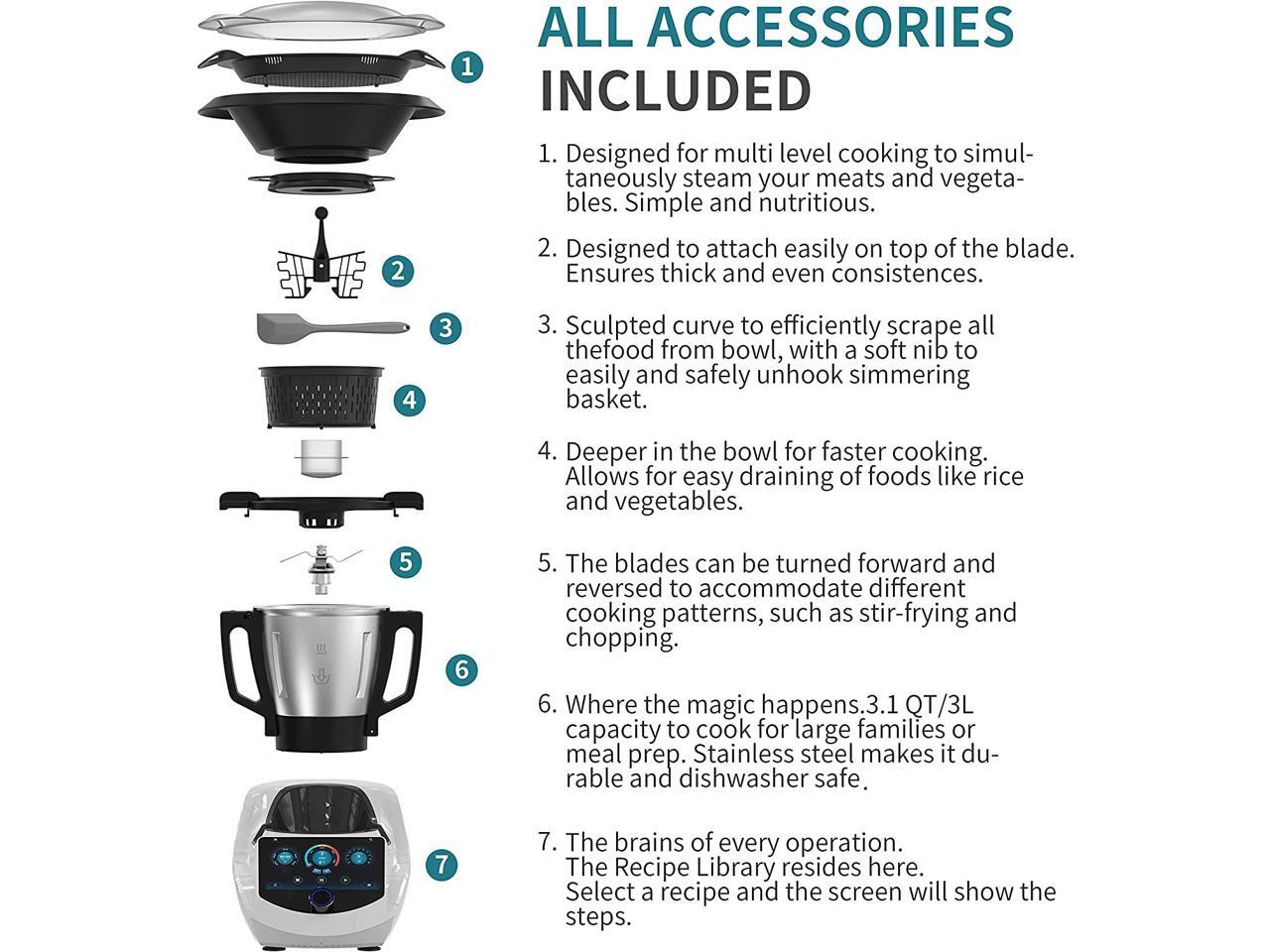 1

2

3

4

5

6

7

ALL ACCESSORIES INCLUDED

1. Designed for multi level cooking to simultaneously steam your meats and vegetables. Simple and nutritious.

2. Designed to attach easily on top of the blade. Ensures thick and even consistences.

3. Sculpted curve to efficiently scrape all thefood from bowl, with a soft nib to easily and safely unhook simmering basket.

4. Deeper in the bowl for faster cooking. Allows for easy draining of foods like rice and vegetables.

5. The blades can be turned forward and reversed to accommodate different cooking patterns, such as stir-frying and chopping.

6. Where the magic happens.3.1 QT/3L capacity to cook for large families or meal prep. Stainless steel makes it durable and dishwasher safe.

7. The brains of every operation. The Recipe Library resides here. Select a recipe and the screen will show the steps.