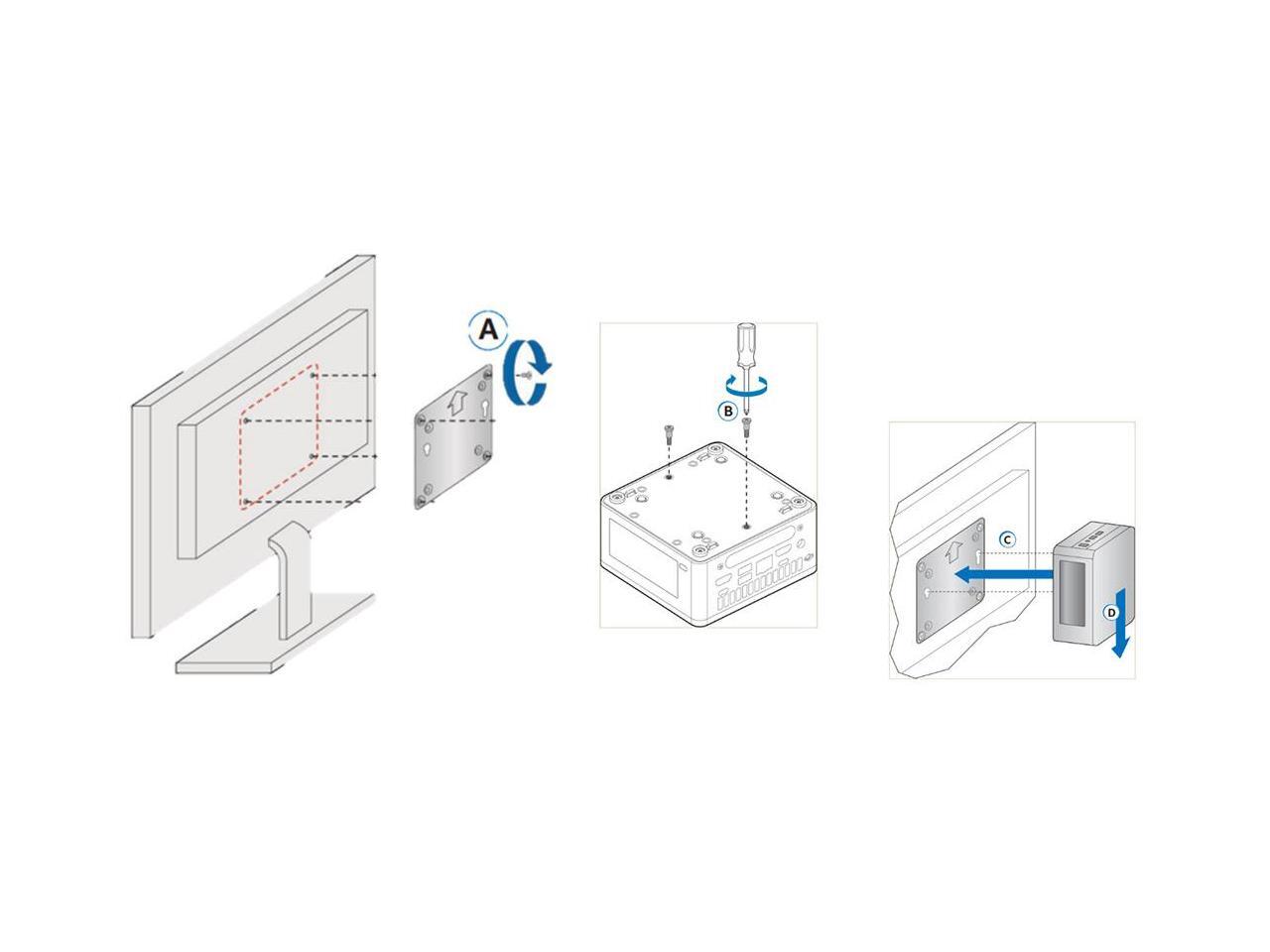 A

B

C

D