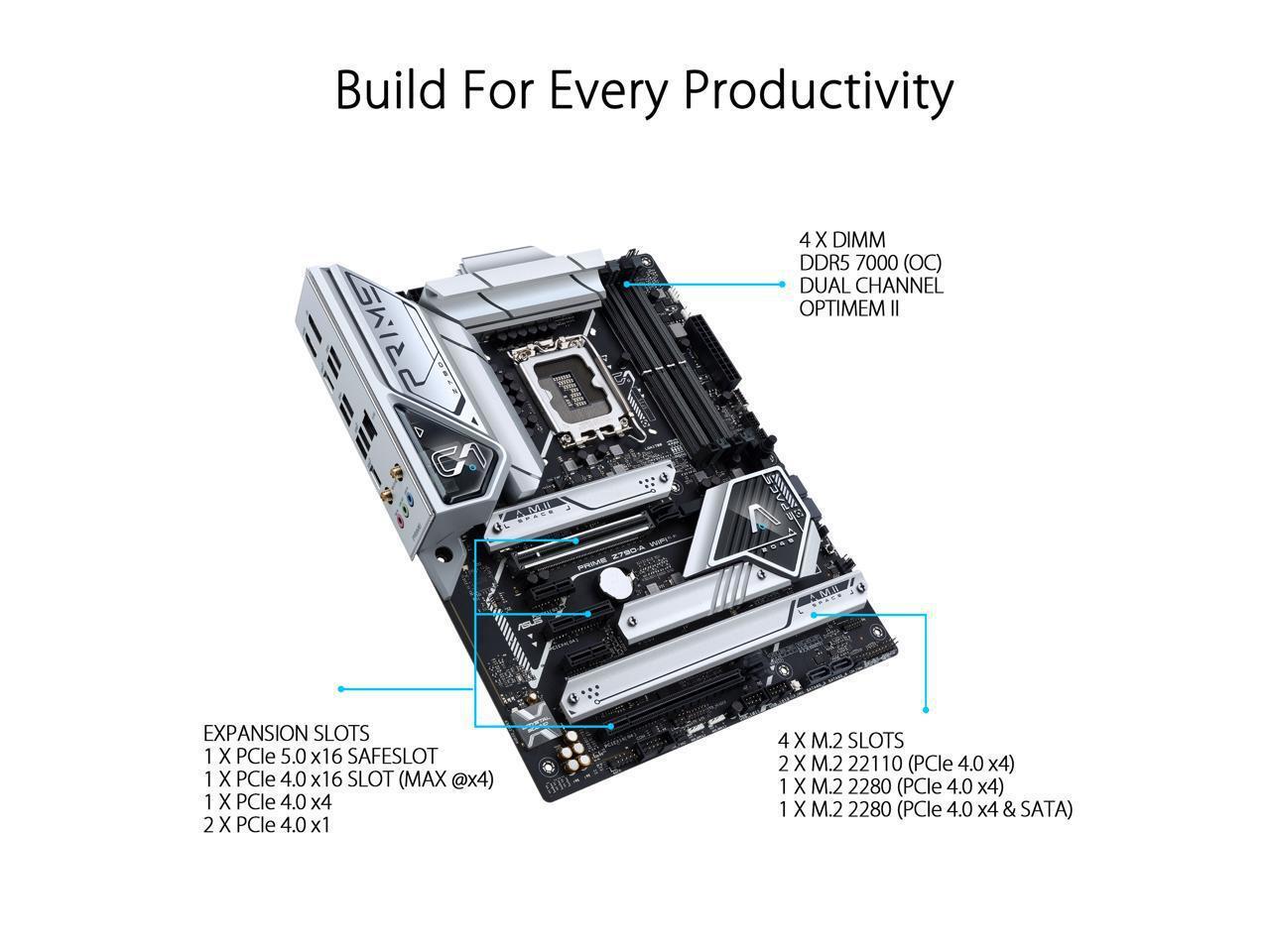 Build For Every Productivity

4 X DIMM
DDR5 7000 (OC)
DUAL CHANNEL
OPTIMEM II

PRIME

PRIME Z790-A WIFI

ASUS

EXPANSION SLOTS
1 X PCIe 5.0 x16 SAFESLOT
1 X PCIe 4.0 x16 SLOT (MAX @x4)
1 X PCIe 4.0 x4
2 X PCIe 4.0 x1

4 X M.2 SLOTS
2 X M.2 22110 (PCIe 4.0 x4)
1 X M.2 2280 (PCIe 4.0 x4)
1 X M.2 2280 (PCIe 4.0 x4 & SATA)