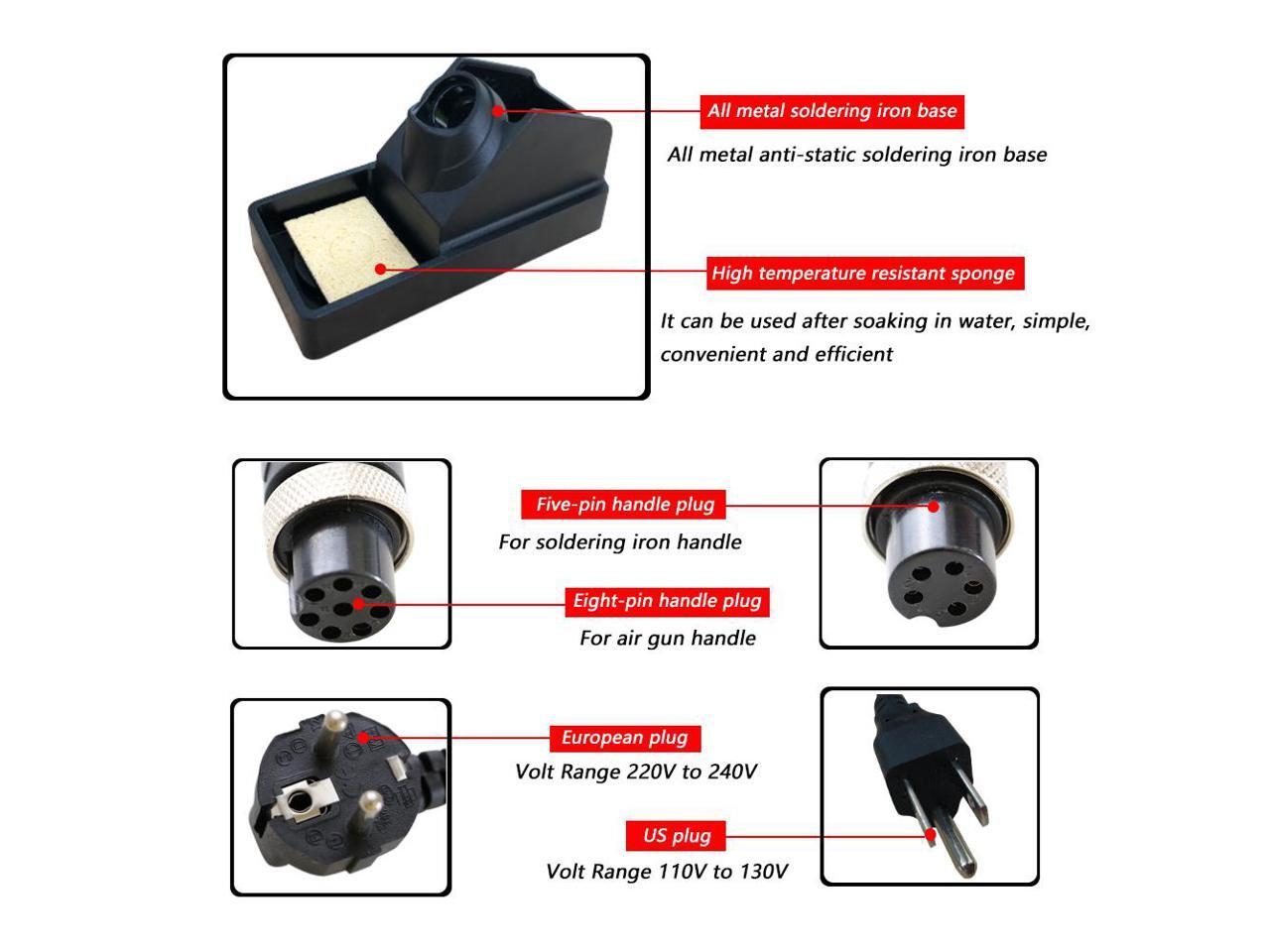 All metal soldering iron base

All metal anti-static soldering iron base

High temperature resistant sponge

It can be used after soaking in water, simple, convenient and efficient

Five-pin handle plug

For soldering iron handle

Eight-pin handle plug

For air gun handle

European plug

Volt Range 220V to 240V

US plug

Volt Range 110V to 130V