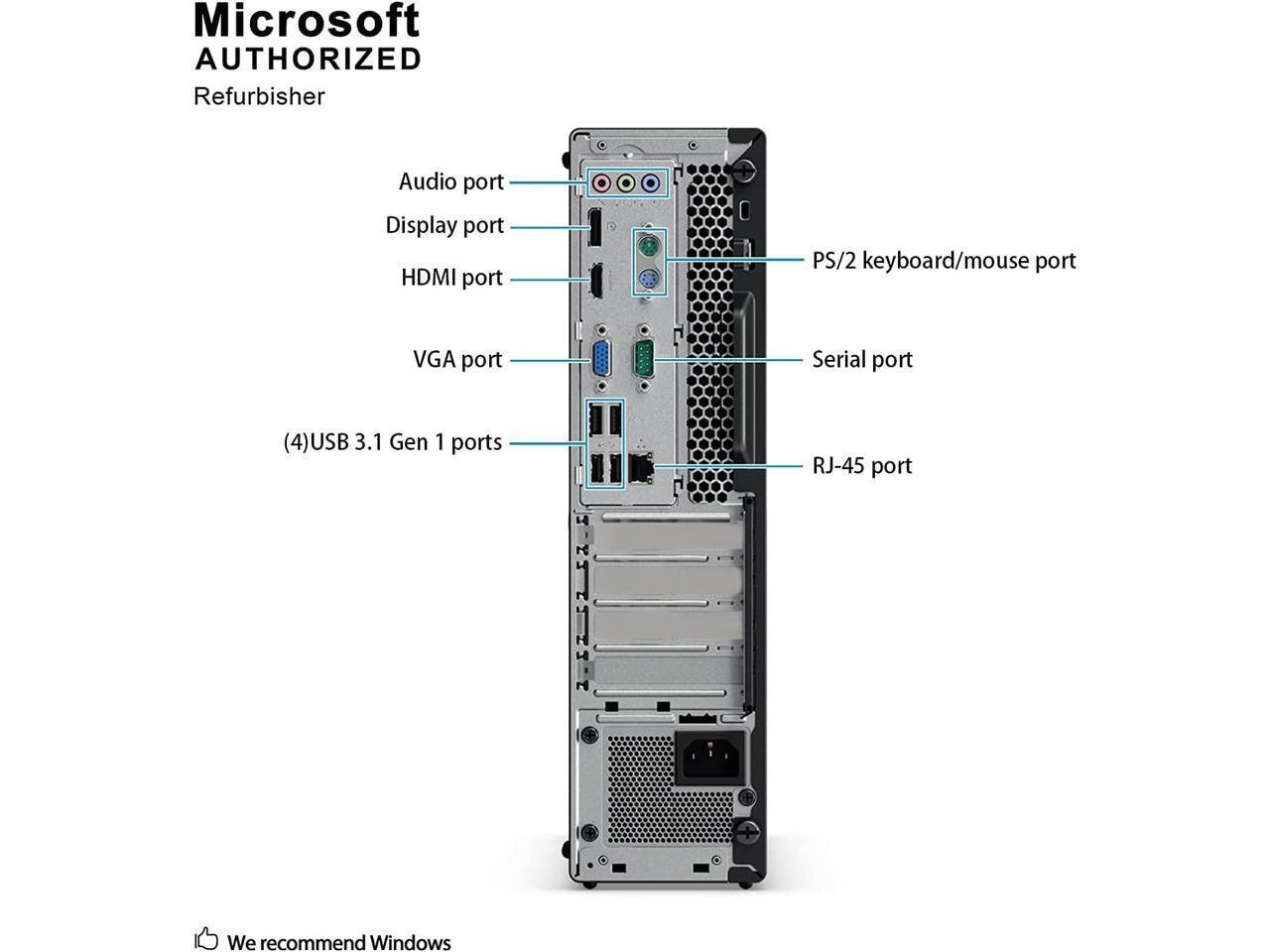 Microsoft
AUTHORIZED
Refurbisher

Audio port
Display port
HDMI port
VGA port
(4)USB 3.1 Gen 1 ports

PS/2 keyboard/mouse port
Serial port
RJ-45 port

We recommend Windows