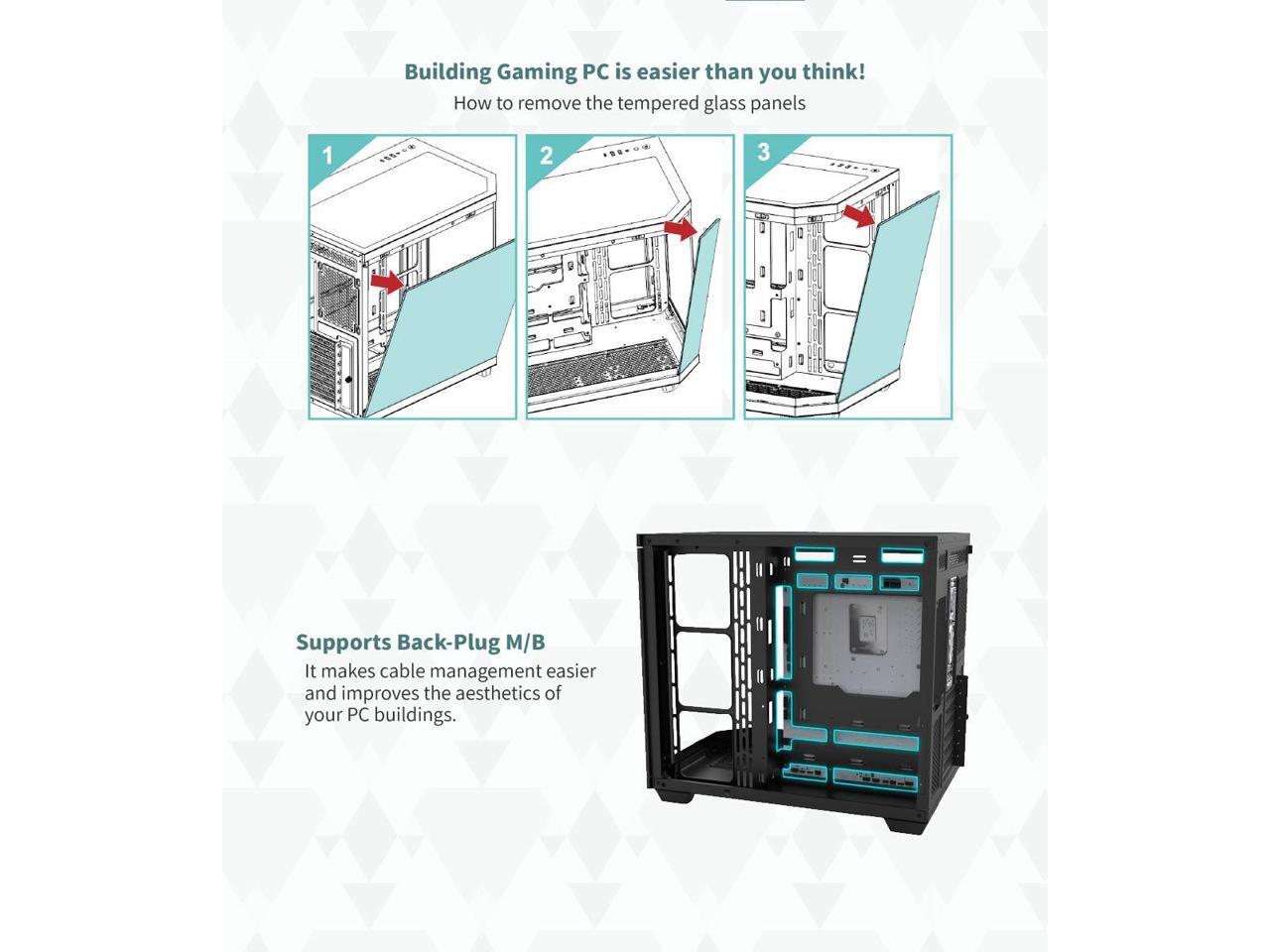 Building Gaming PC is easier than you think!
How to remove the tempered glass panels

1

2

3

Supports Back-Plug M/B
It makes cable management easier and improves the aesthetics of your PC buildings.