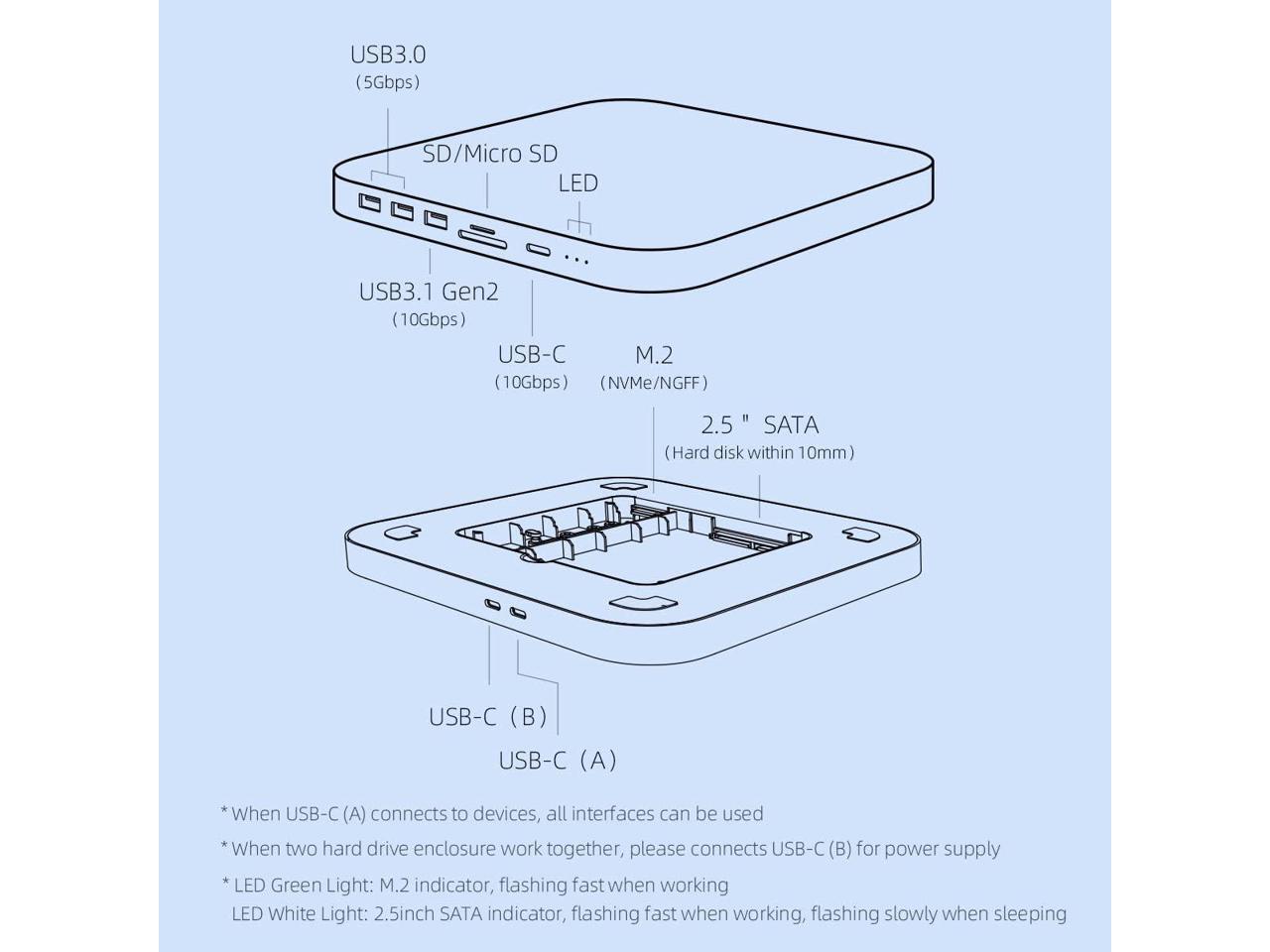 USB3.0
(5Gbps)

SD/Micro SD

LED

USB3.1 Gen2
(10Gbps)

USB-C
(10Gbps)

M.2
(NVMe/NGFF)

2.5" SATA
(Hard disk within 10mm)

USB-C (B)

USB-C (A)

* When USB-C (A) connects to devices, all interfaces can be used

* When two hard drive enclosure work together, please connects USB-C (B) for power supply

* LED Green Light: M.2 indicator, flashing fast when working
LED White Light: 2.5inch SATA indicator, flashing fast when working, flashing slowly when sleeping