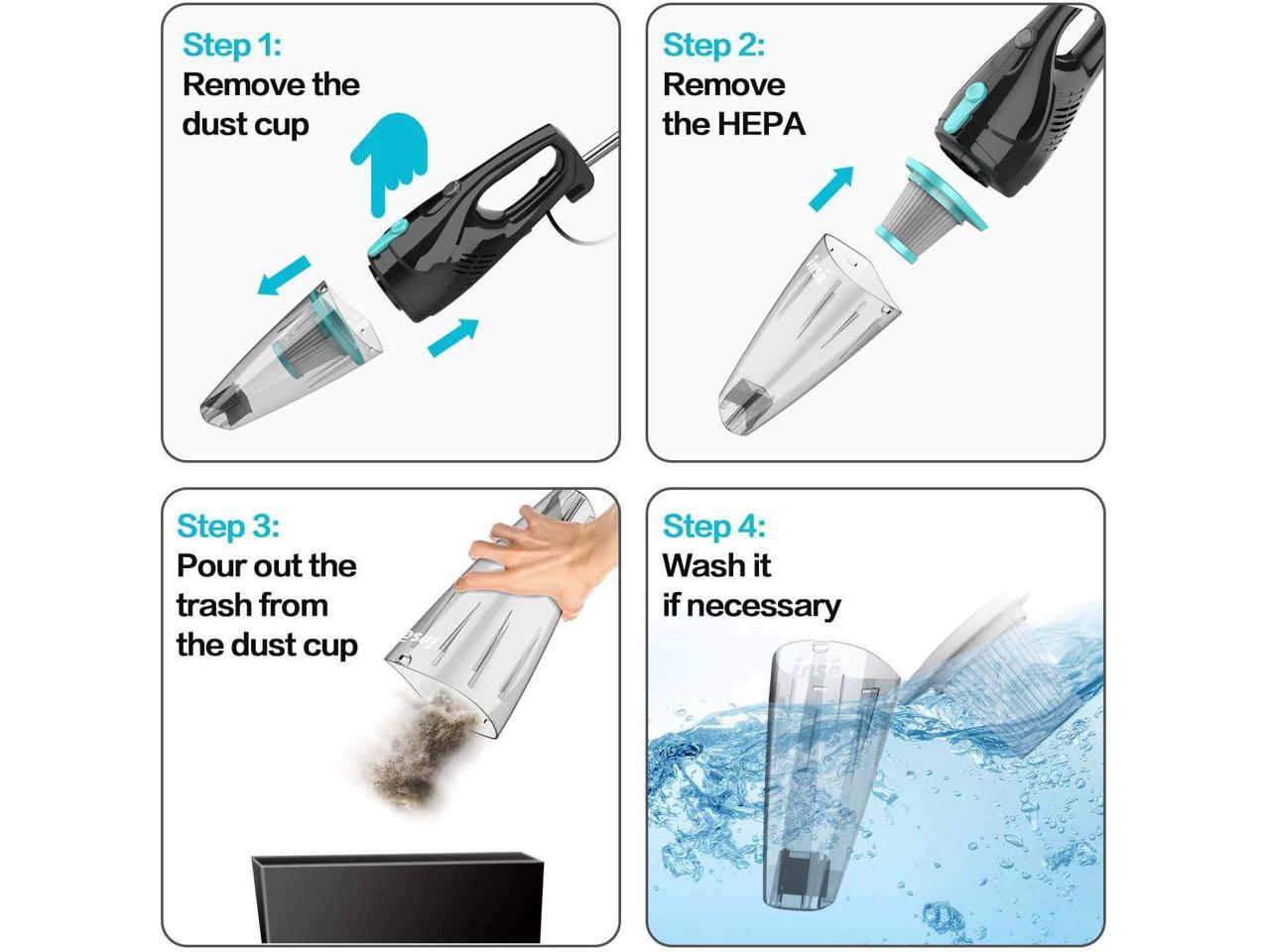 Step 1:
Remove the dust cup

Step 2:
Remove the HEPA

inse

Step 3:
Pour out the trash from the dust cup

inse

Step 4:
Wash it if necessary

inse