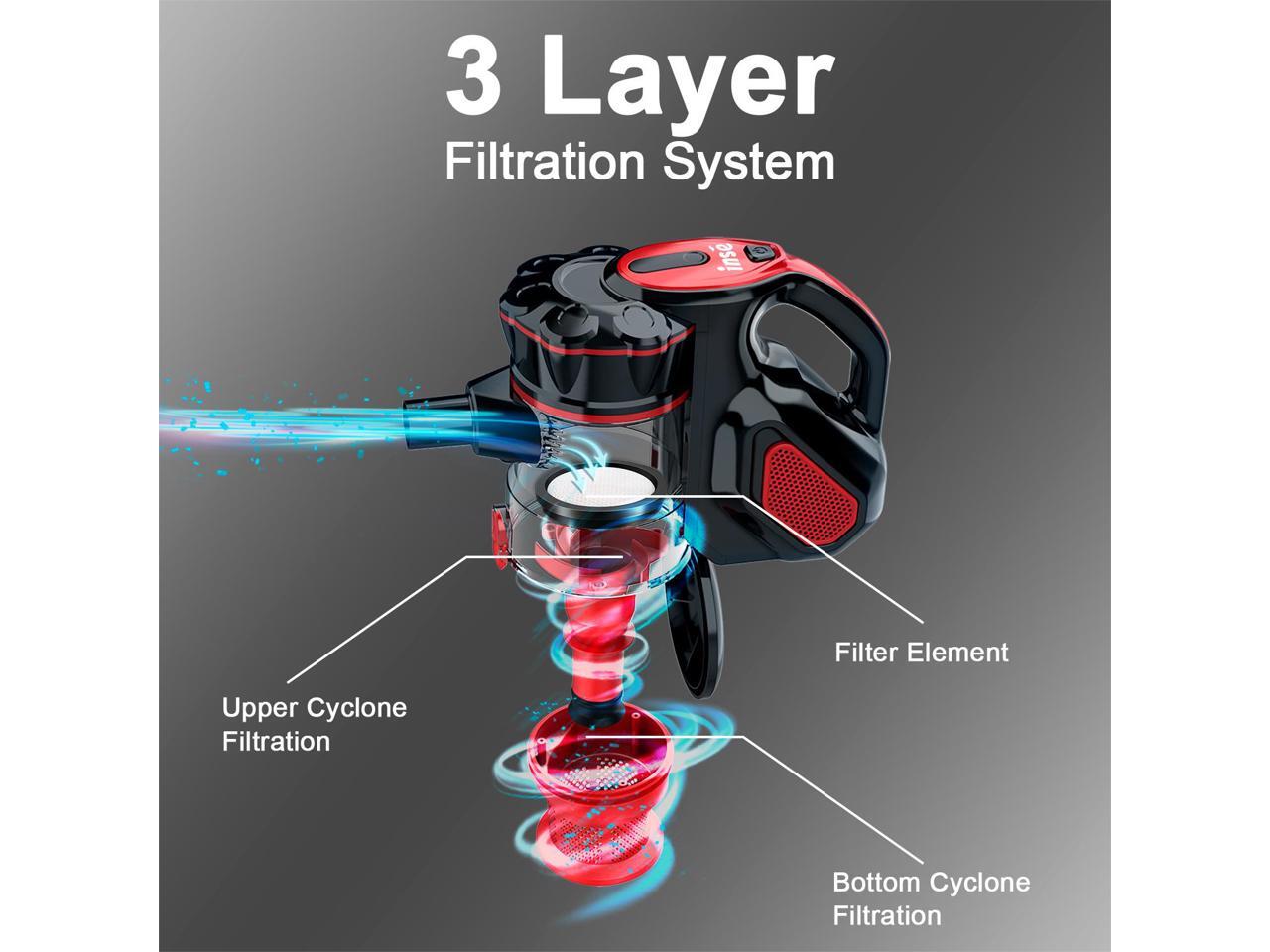 3 Layer
Filtration System

inse

Filter Element

Upper Cyclone Filtration

Bottom Cyclone Filtration