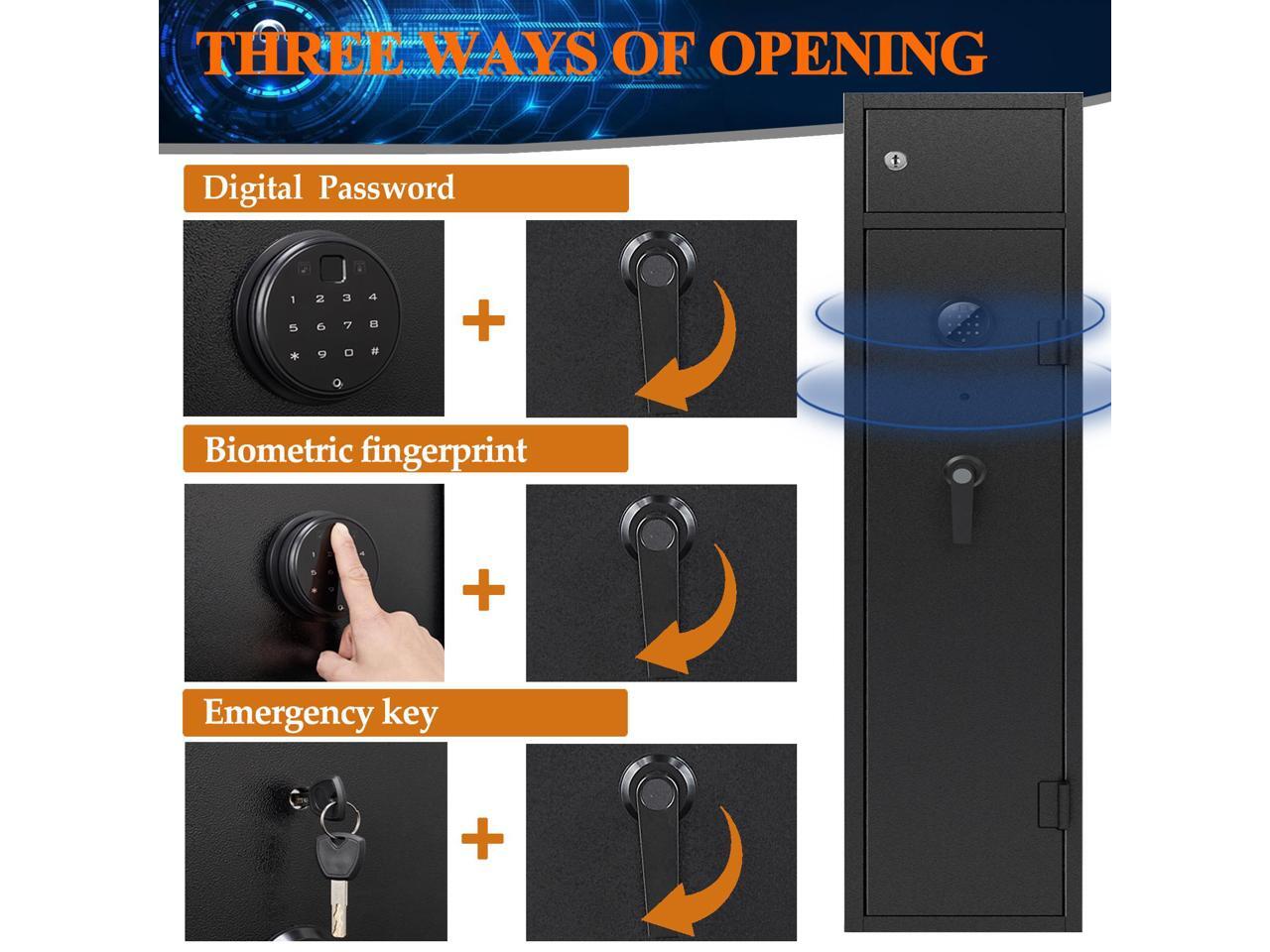 THREE WAYS OF OPENING

Digital Password

1 2 3 4
5 6 7 8
* 9 0 #

+

Biometric fingerprint

+

Emergency key

+