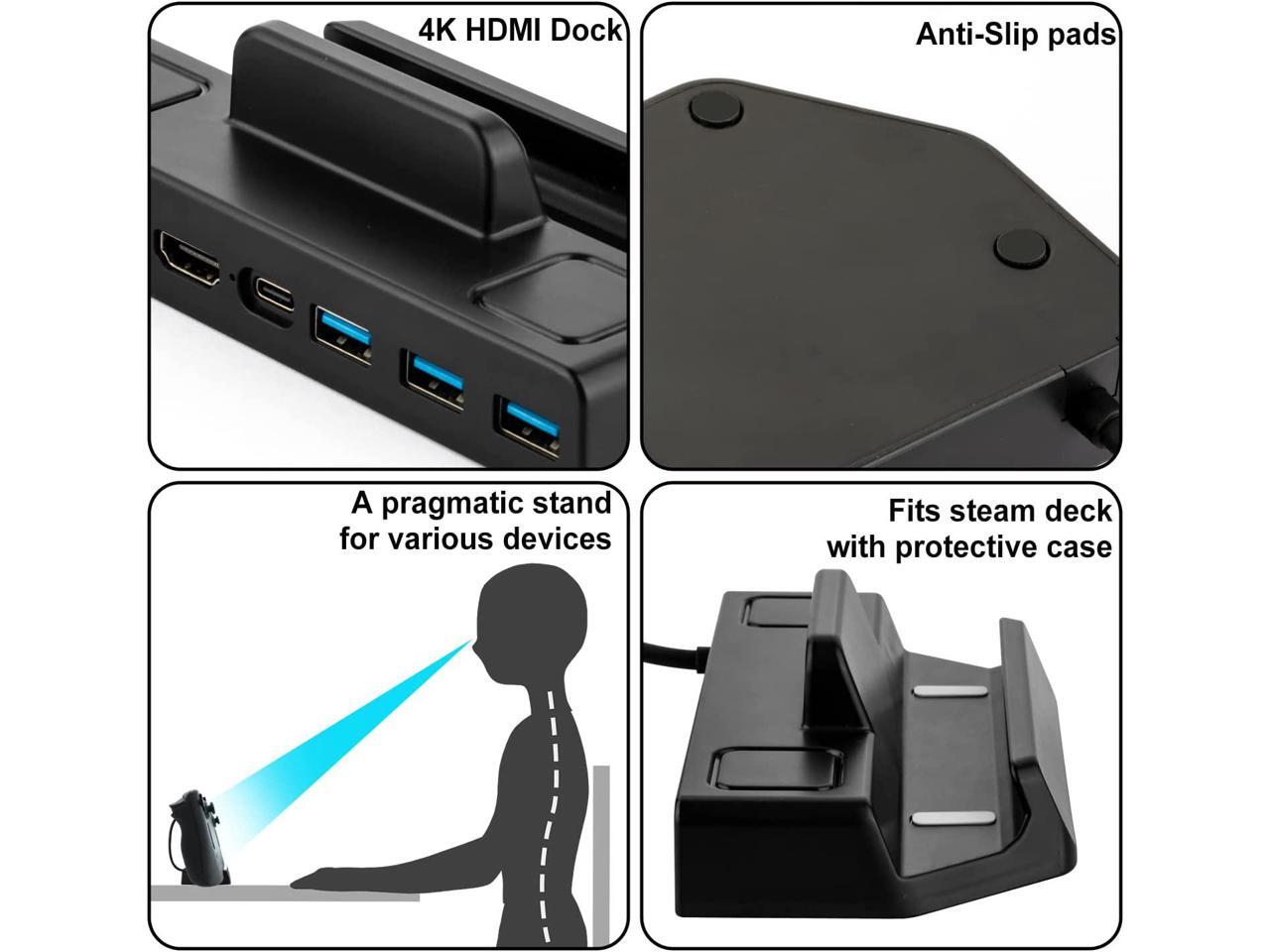 4K HDMI Dock

Anti-Slip pads

A pragmatic stand for various devices

Fits steam deck with protective case