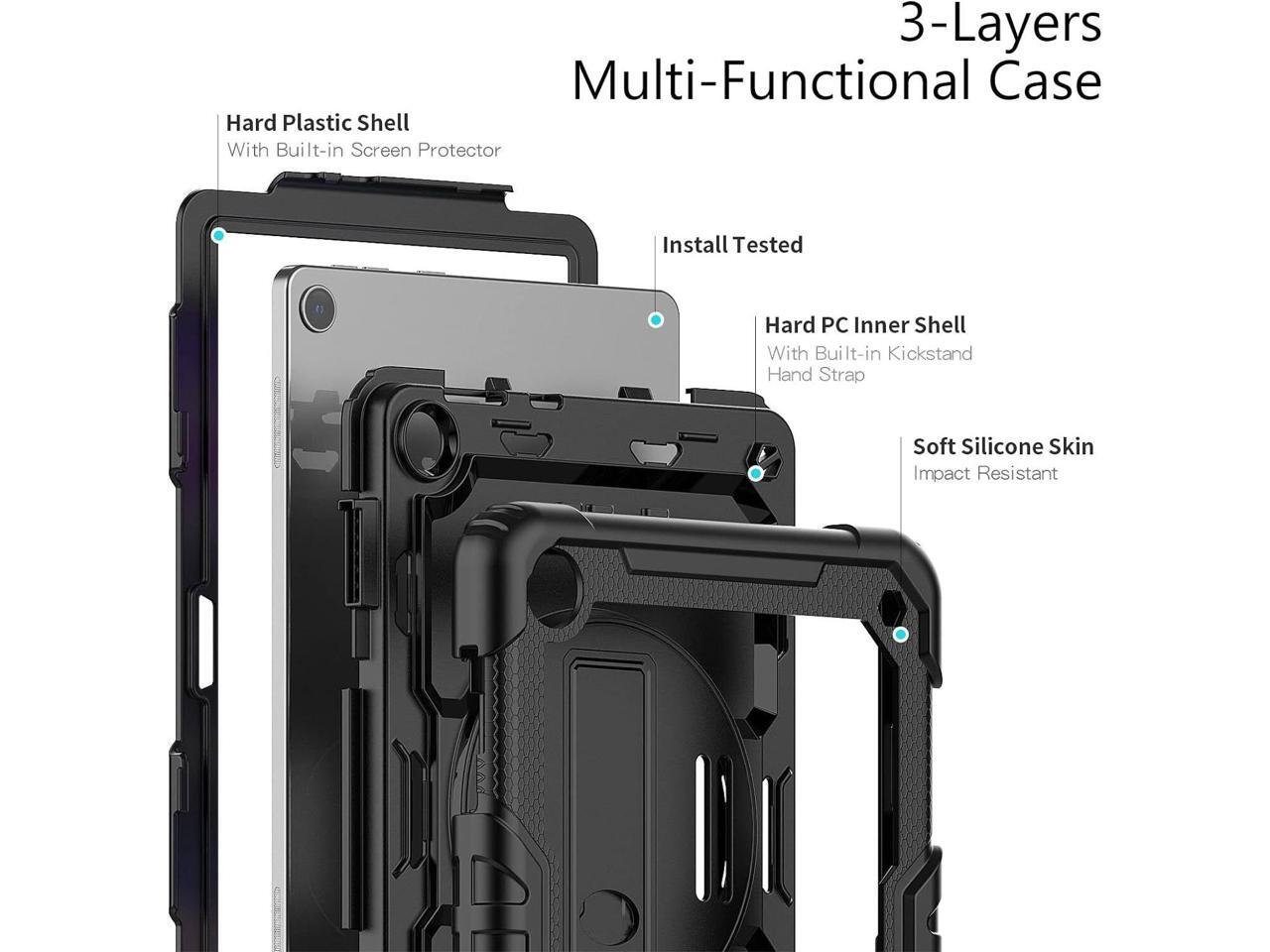 3-Layers
Multi-Functional Case

Hard Plastic Shell
With Built-in Screen Protector

Install Tested

Hard PC Inner Shell
With Built-in Kickstand
Hand Strap

Soft Silicone Skin
Impact Resistant