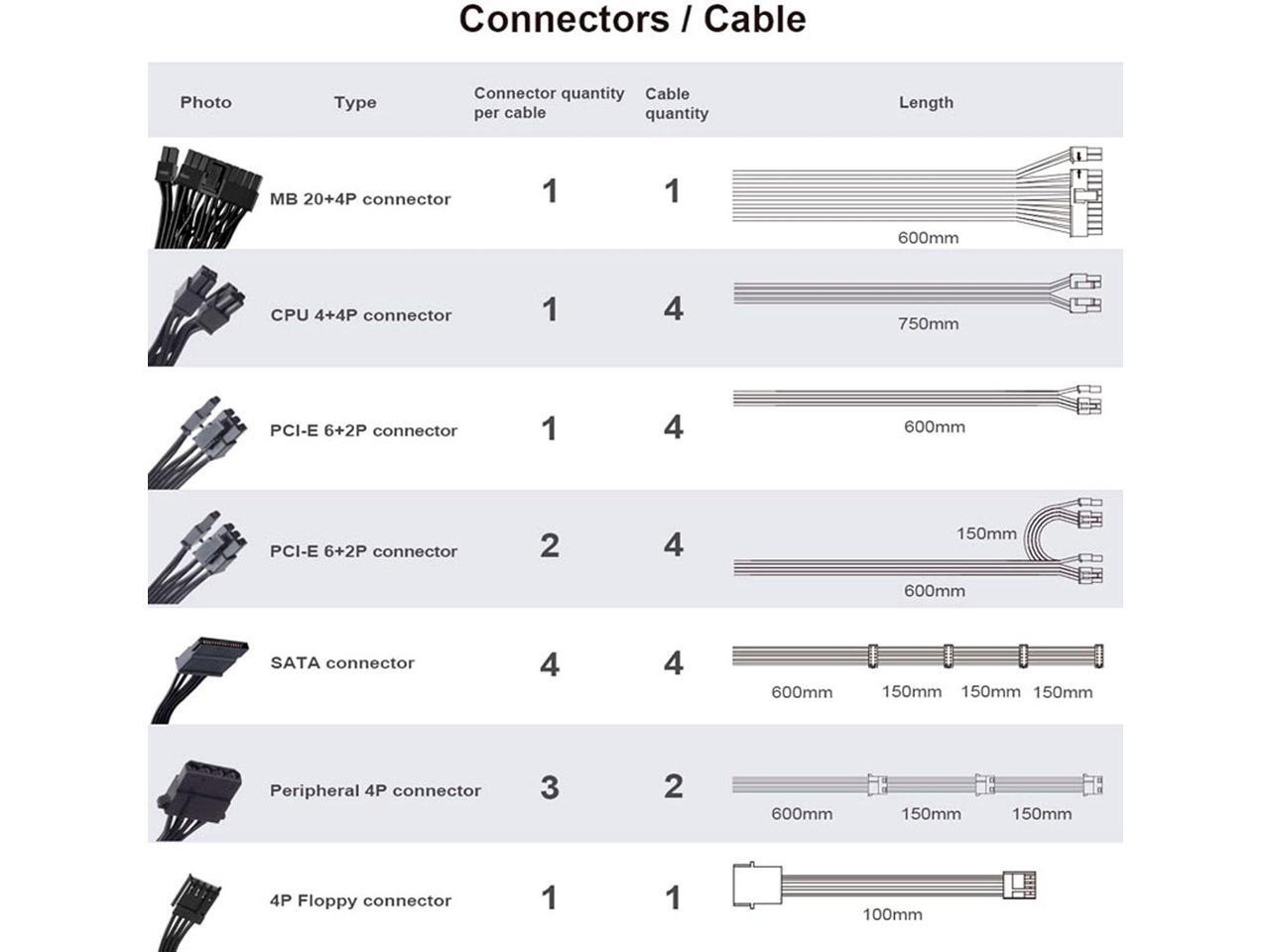 Connectors / Cable

| Photo | Type | Connector quantity per cable | Cable quantity | Length |
|---|---|---|---|---|
| | MB 20+4P connector | 1 | 1 | 600mm |
| | CPU 4+4P connector | 1 | 4 | 750mm |
| | PCI-E 6+2P connector | 1 | 4 | 600mm |
| | PCI-E 6+2P connector | 2 | 4 | 150mm 600mm |
| | SATA connector | 4 | 4 | 600mm 150mm 150mm 150mm |
| | Peripheral 4P connector | 3 | 2 | 600mm 150mm 150mm |
| | 4P Floppy connector | 1 | 1 | 100mm |