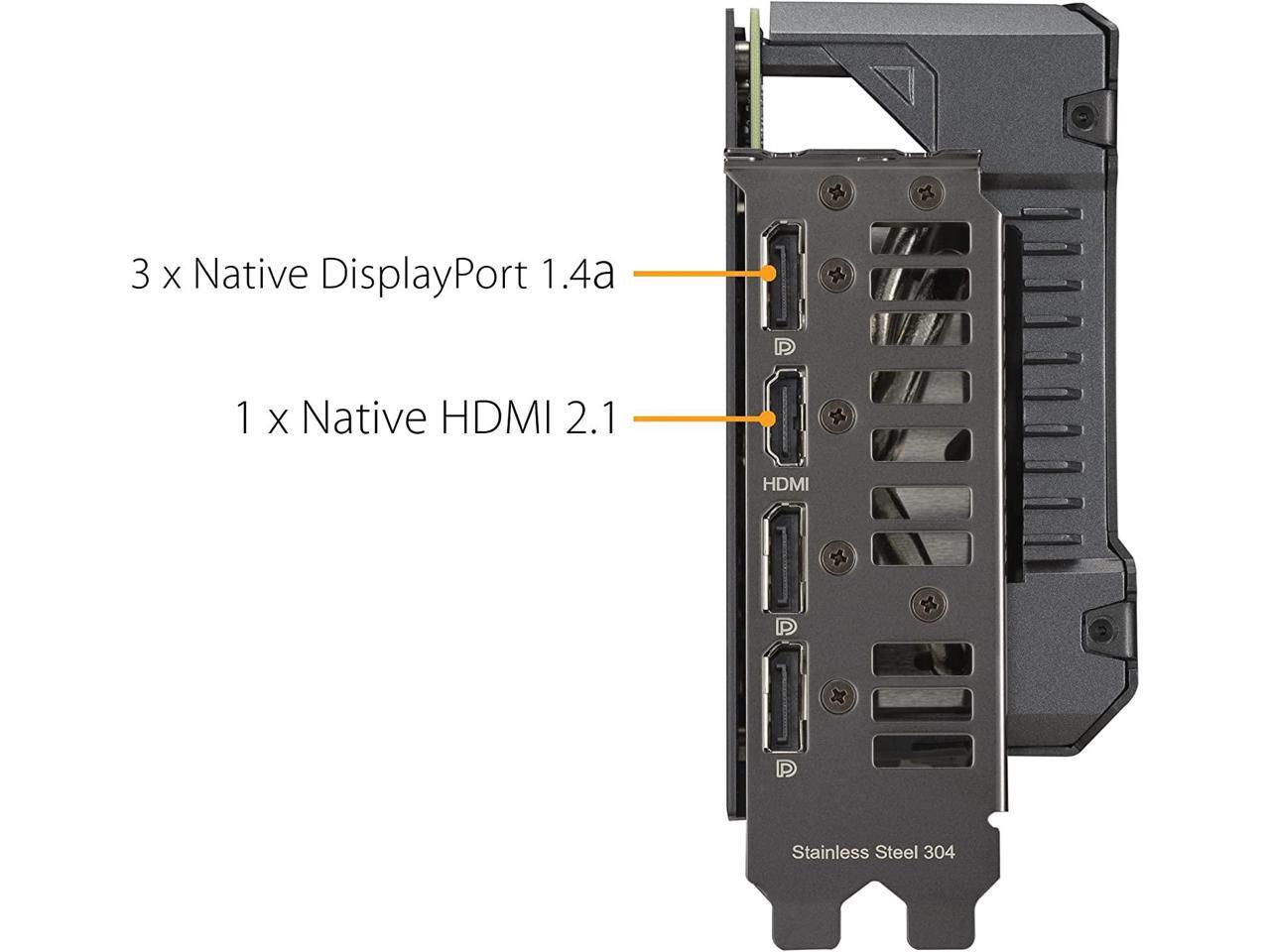 3 x Native DisplayPort 1.4a

1 x Native HDMI 2.1

HDMI

Stainless Steel 304