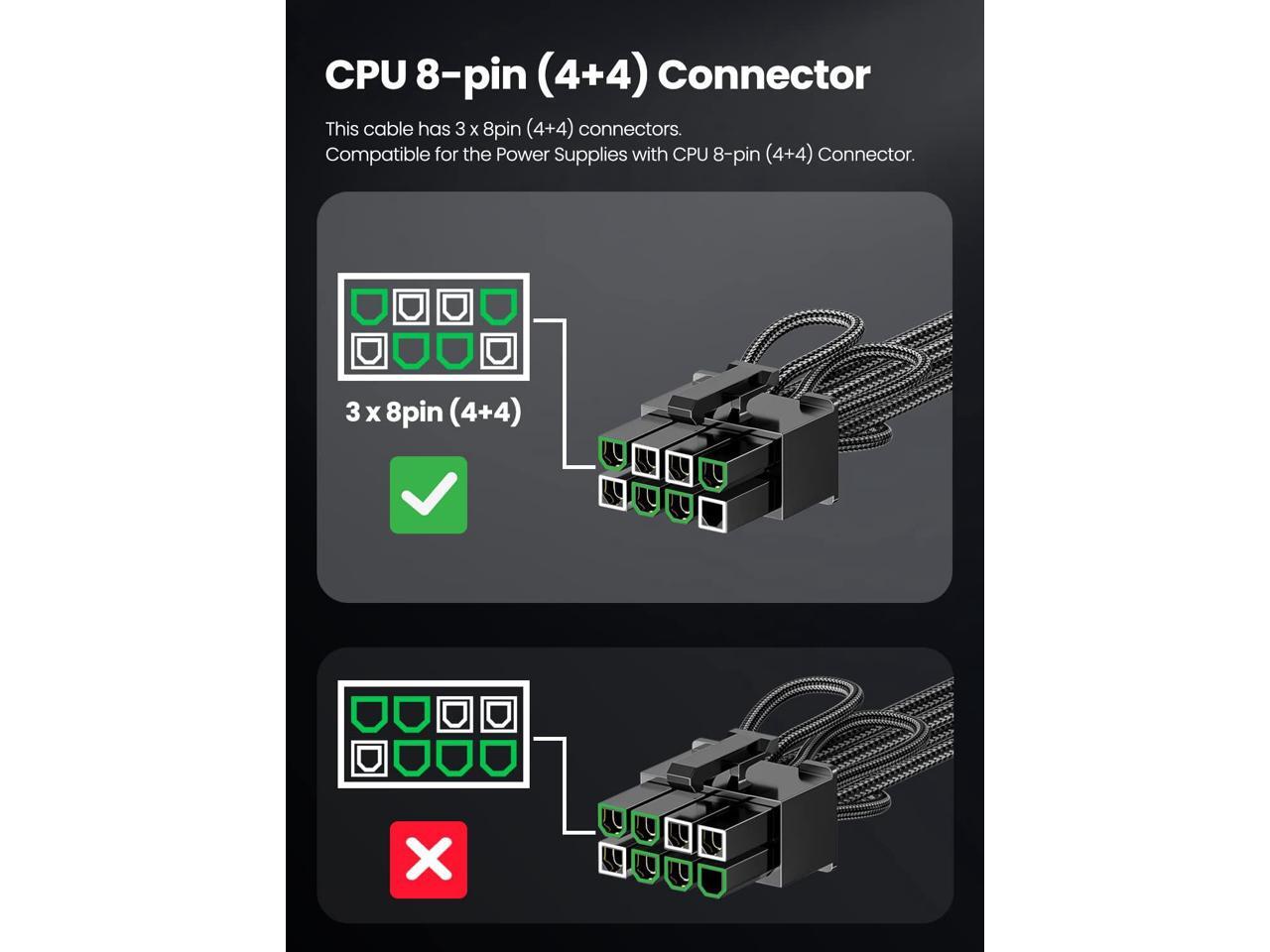 CPU 8-pin (4+4) Connector

This cable has 3 x 8pin (4+4) connectors.
Compatible for the Power Supplies with CPU 8-pin (4+4) Connector.

3 x 8pin (4+4)