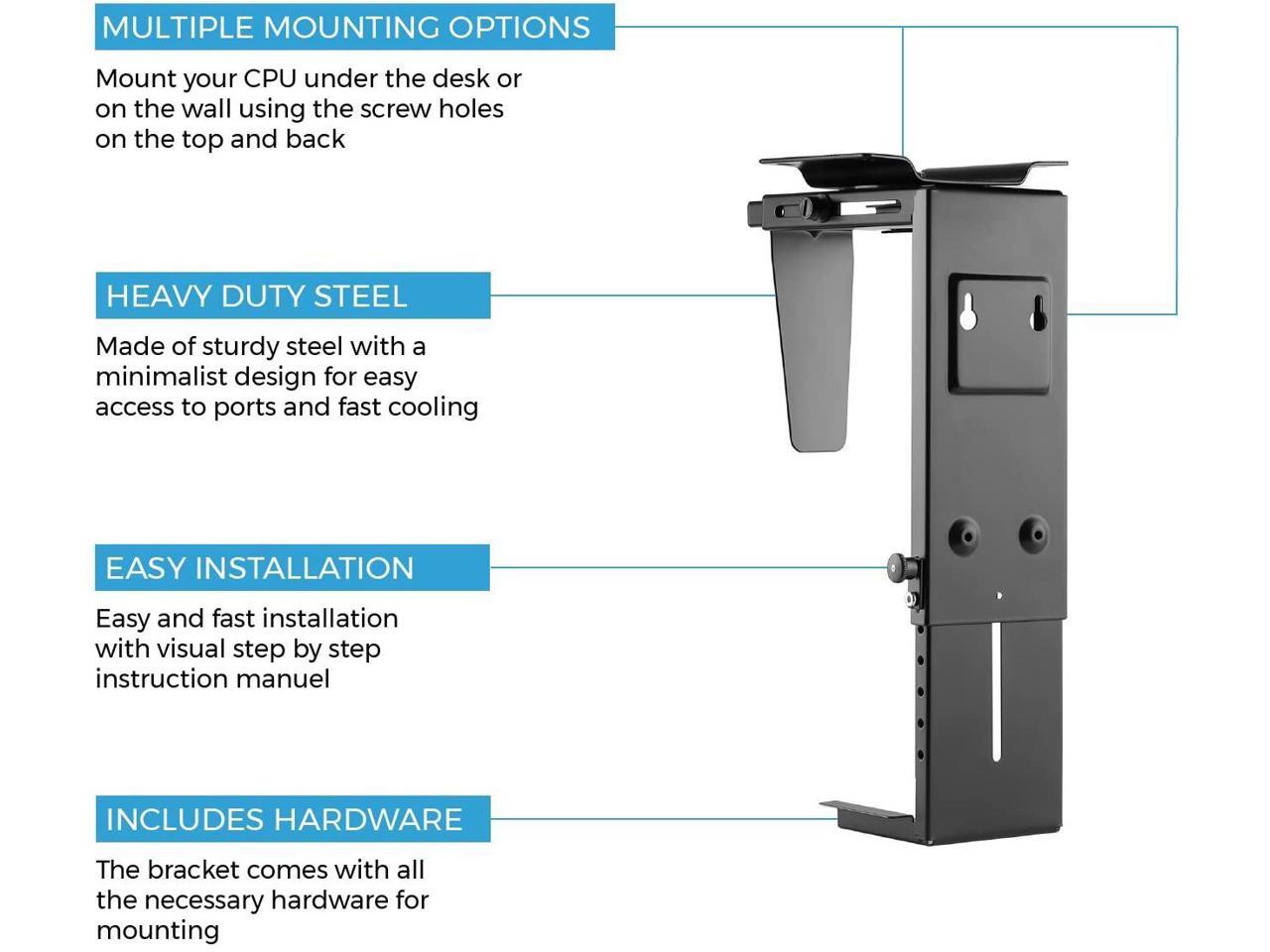 MULTIPLE MOUNTING OPTIONS

Mount your CPU under the desk or on the wall using the screw holes on the top and back

HEAVY DUTY STEEL

Made of sturdy steel with a minimalist design for easy access to ports and fast cooling

EASY INSTALLATION

Easy and fast installation with visual step by step instruction manuel

INCLUDES HARDWARE

The bracket comes with all the necessary hardware for mounting