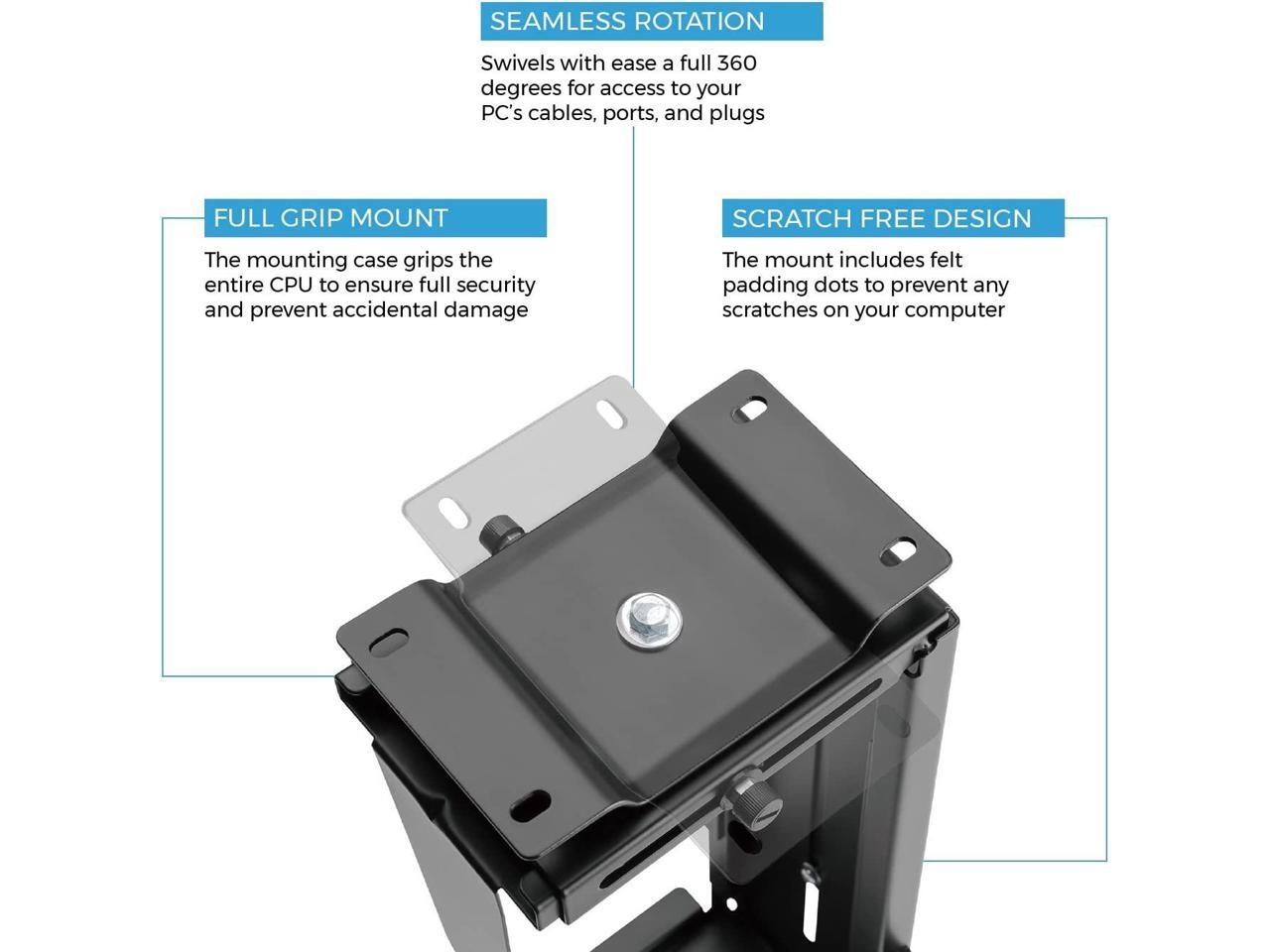 SEAMLESS ROTATION

Swivels with ease a full 360 degrees for access to your PC's cables, ports, and plugs

FULL GRIP MOUNT

The mounting case grips the entire CPU to ensure full security and prevent accidental damage

SCRATCH FREE DESIGN

The mount includes felt padding dots to prevent any scratches on your computer