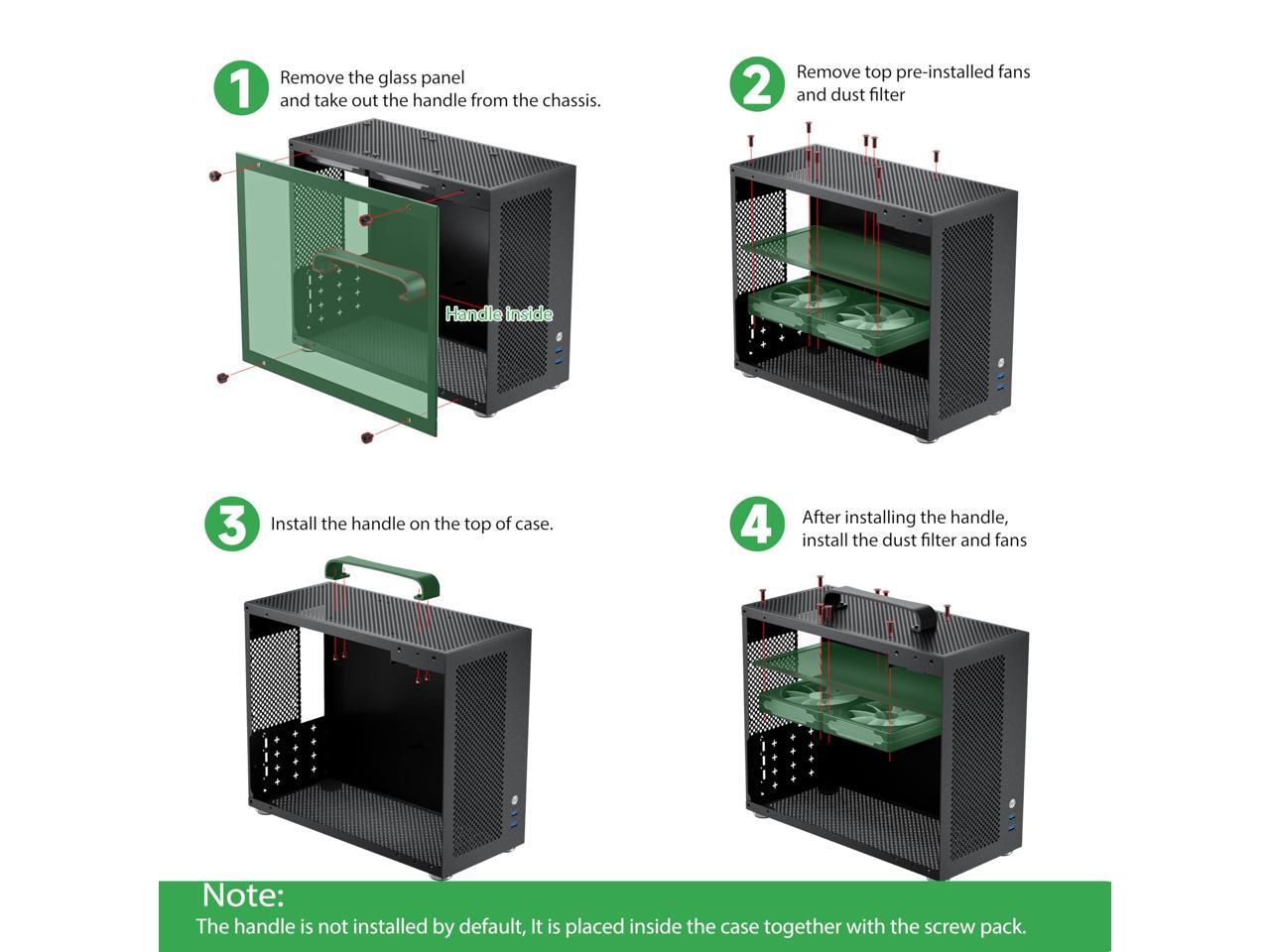 1 Remove the glass panel and take out the handle from the chassis.

Handle inside

2 Remove top pre-installed fans and dust filter

3 Install the handle on the top of case.

4 After installing the handle, install the dust filter and fans

Note:
The handle is not installed by default, It is placed inside the case together with the screw pack.