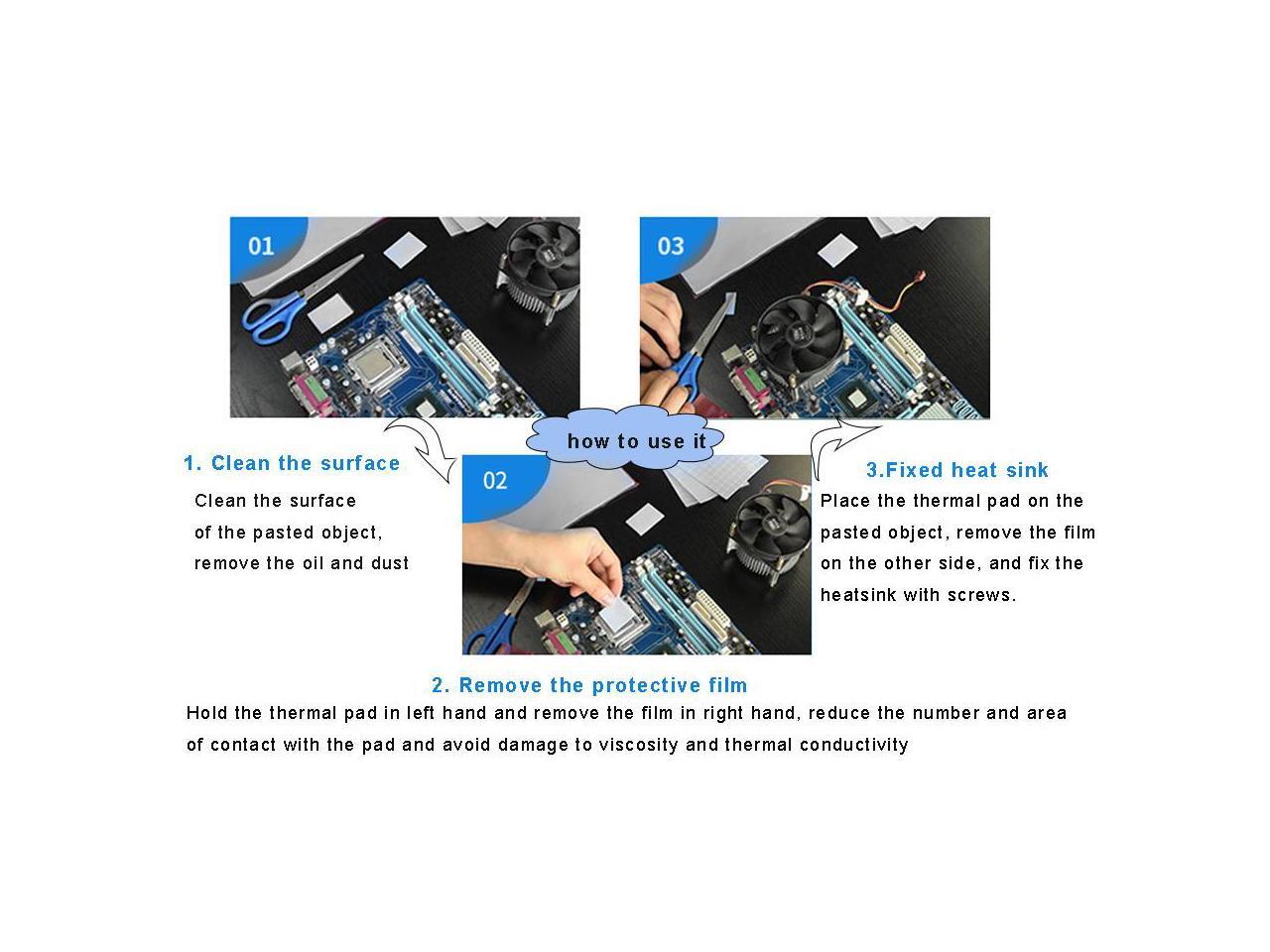 01

03

how to use it

1. Clean the surface

Clean the surface of the pasted object, remove the oil and dust

02

3.Fixed heat sink

Place the thermal pad on the pasted object, remove the film on the other side, and fix the heatsink with screws.

2. Remove the protective film

Hold the thermal pad in left hand and remove the film in right hand, reduce the number and area of contact with the pad and avoid damage to viscosity and thermal conductivity