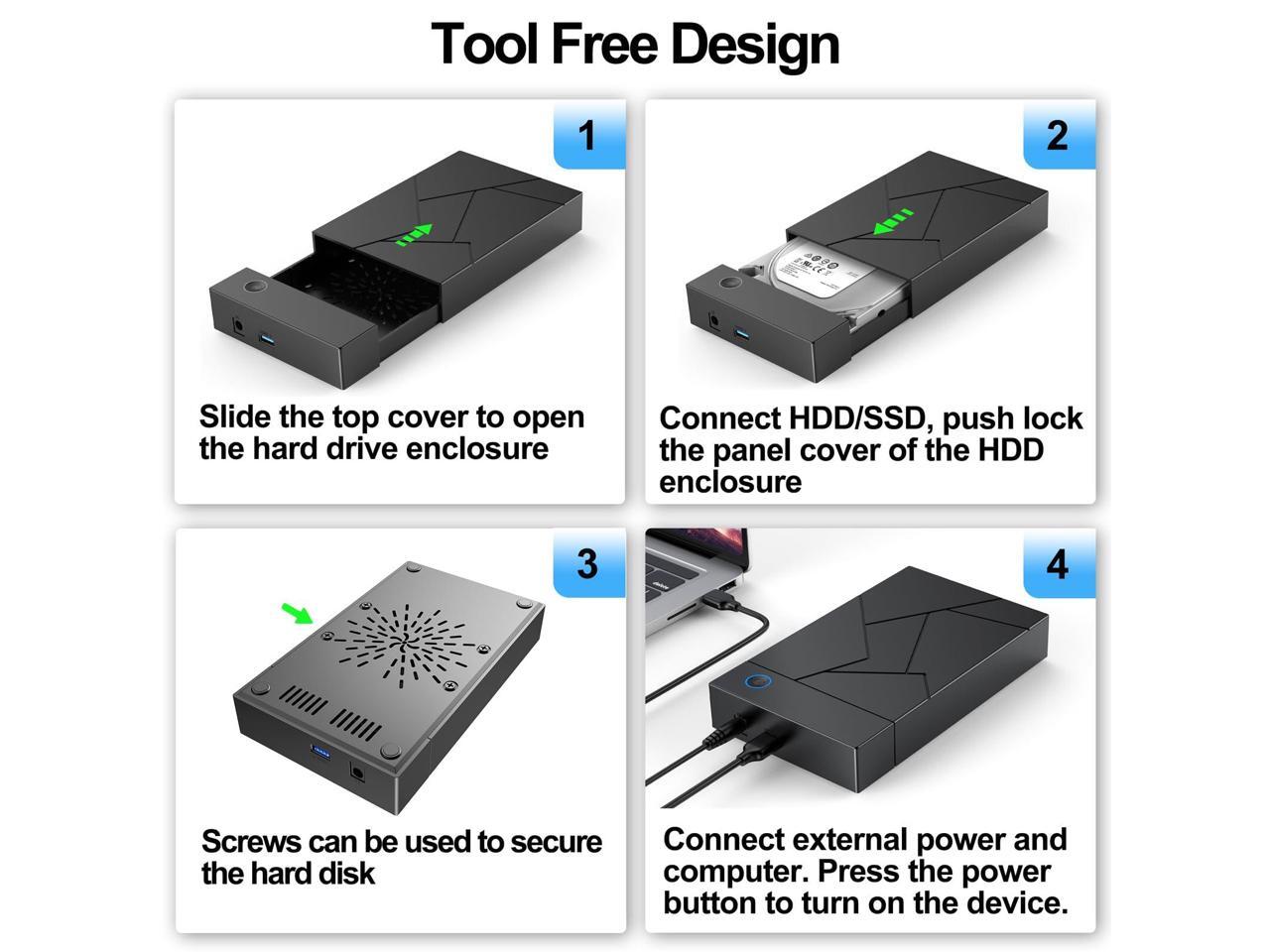 Tool Free Design

1

Slide the top cover to open the hard drive enclosure

2

Connect HDD/SSD, push lock the panel cover of the HDD enclosure

3

Screws can be used to secure the hard disk

4

Connect external power and computer. Press the power button to turn on the device.