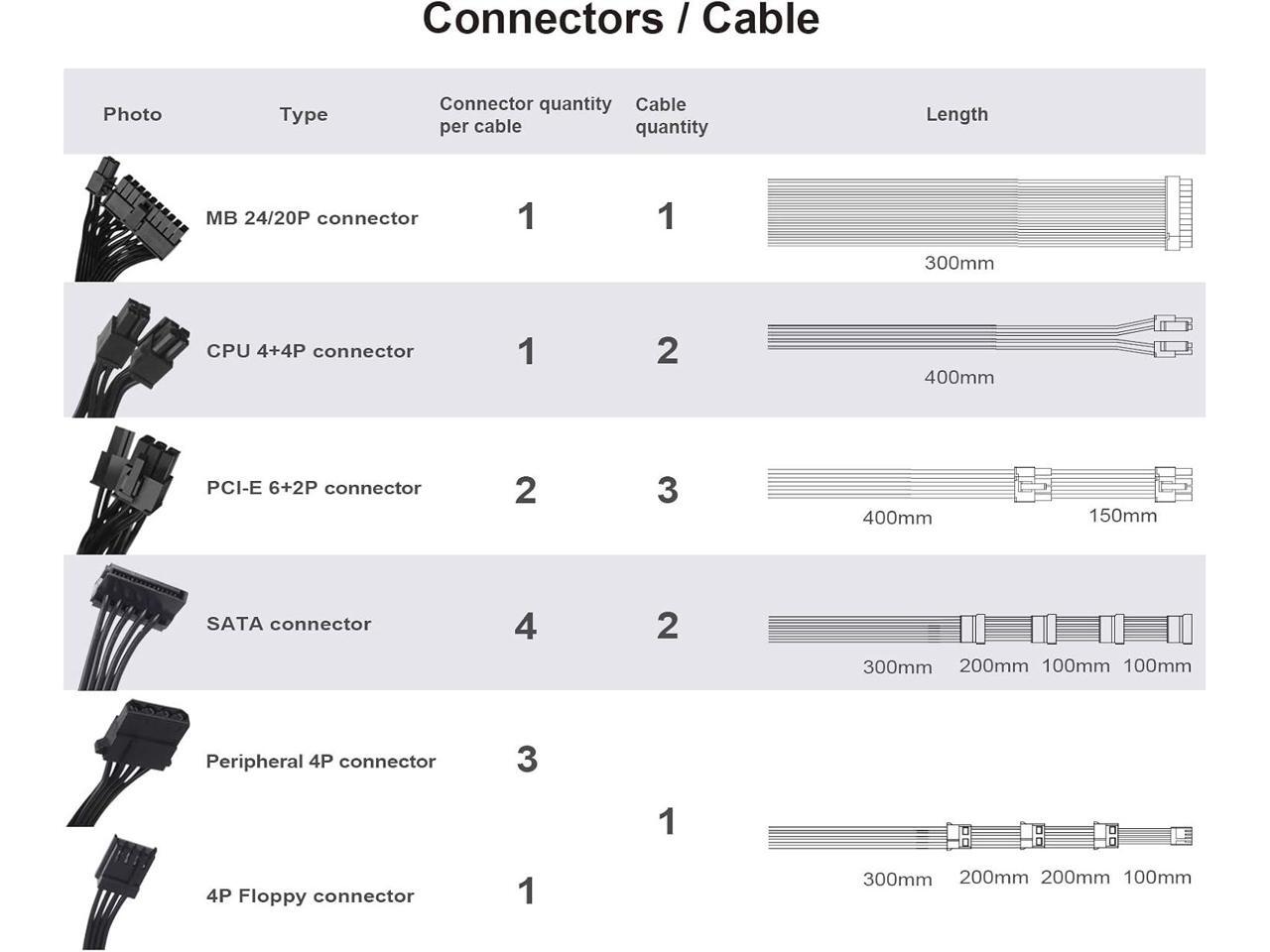 Connectors / Cable

| Photo | Type | Connector quantity per cable | Cable quantity | Length |
|---|---|---|---|---|
| | MB 24/20P connector | 1 | 1 | 300mm |
| | CPU 4+4P connector | 1 | 2 | 400mm |
| | PCI-E 6+2P connector | 2 | 3 | 400mm 150mm |
| | SATA connector | 4 | 2 | 300mm 200mm 100mm 100mm |
| | Peripheral 4P connector | 3 | 1 | 300mm 200mm 200mm 100mm |
| | 4P Floppy connector | 1 | | |