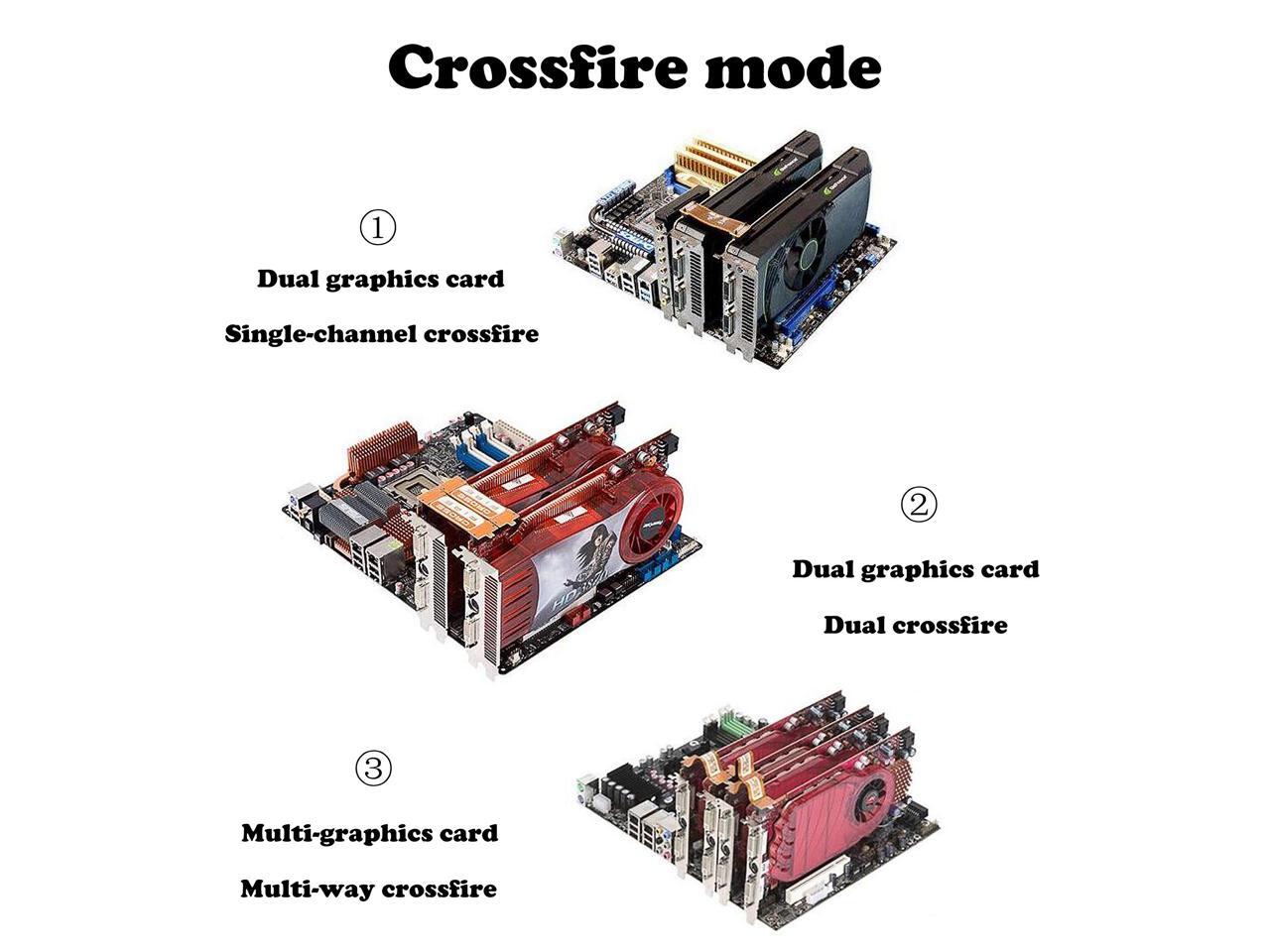 Crossfire mode

①

Dual graphics card

Single-channel crossfire

②

Dual graphics card

Dual crossfire

③

Multi-graphics card

Multi-way crossfire