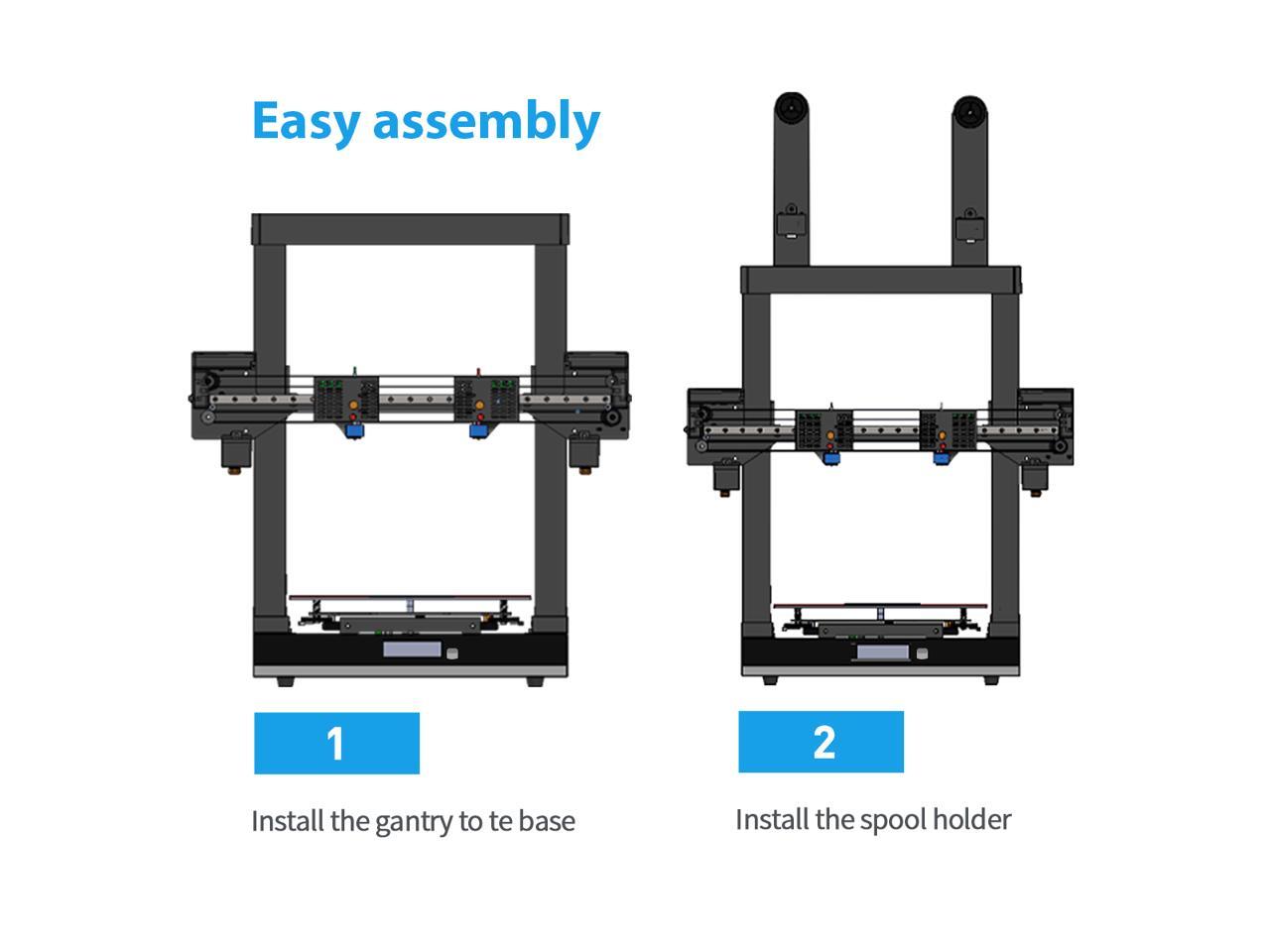 Easy assembly

1

Install the gantry to te base

2

Install the spool holder