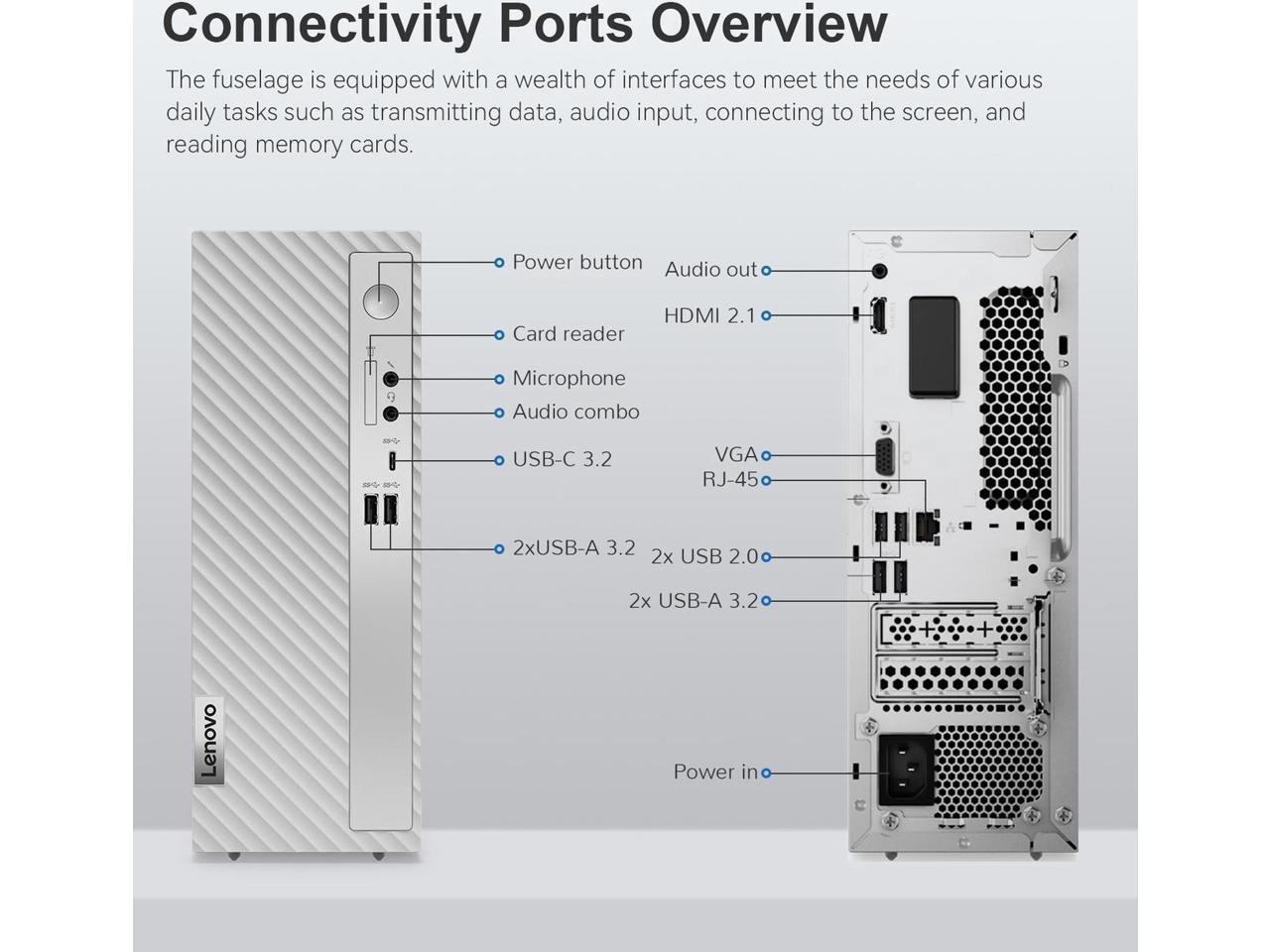 Connectivity Ports Overview

The fuselage is equipped with a wealth of interfaces to meet the needs of various daily tasks such as transmitting data, audio input, connecting to the screen, and reading memory cards.

Power button
Card reader
Microphone
Audio combo
USB-C 3.2
2xUSB-A 3.2

Lenovo

Audio out
HDMI 2.1
VGA
RJ-45
2x USB 2.0
2x USB-A 3.2
Power in