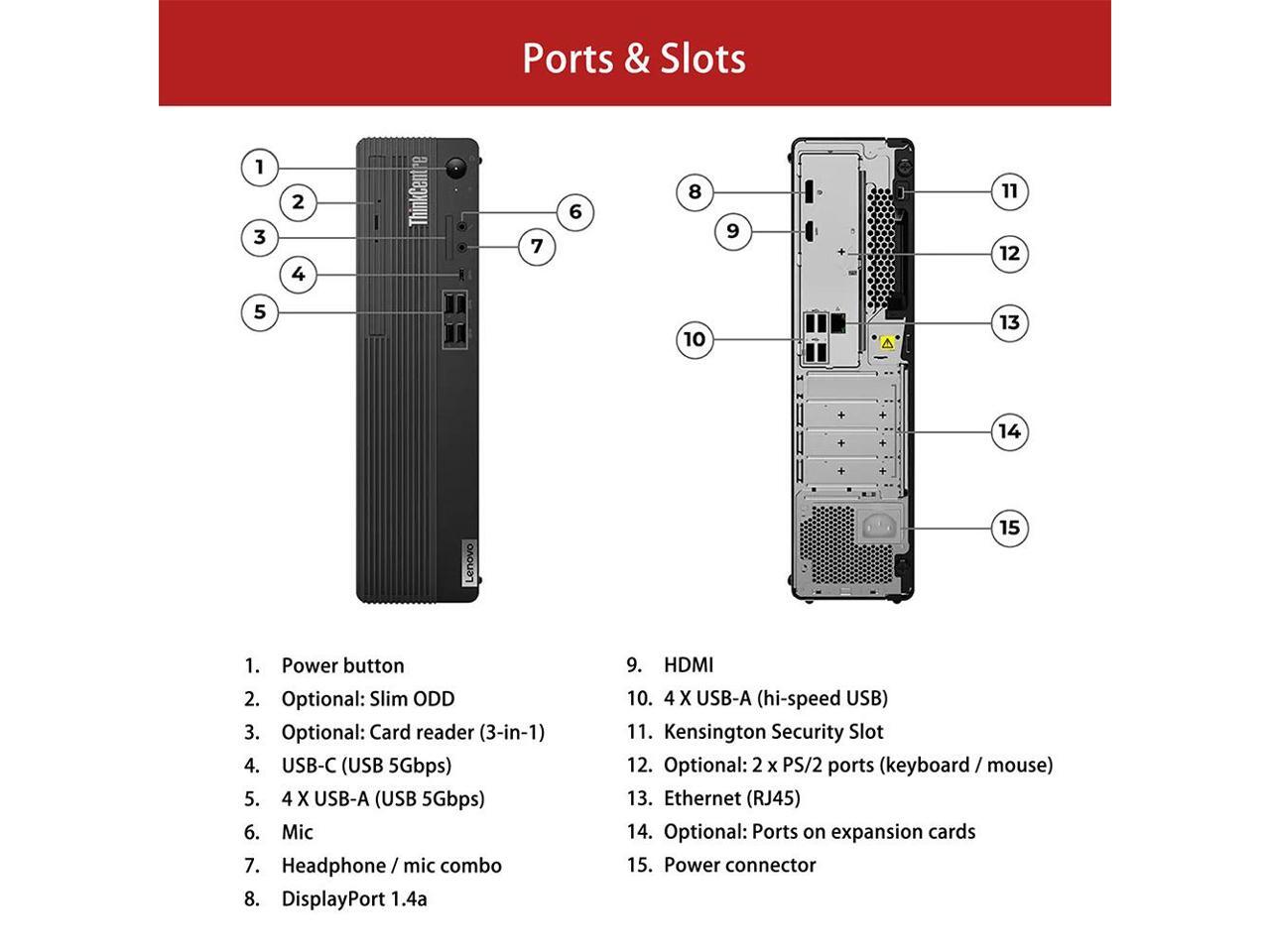 Ports & Slots

1
2
3
4
5
6
7
ThinkCentre
Lenovo

8
9
10
11
12
13
14
15

1. Power button
2. Optional: Slim ODD
3. Optional: Card reader (3-in-1)
4. USB-C (USB 5Gbps)
5. 4 X USB-A (USB 5Gbps)
6. Mic
7. Headphone / mic combo
8. DisplayPort 1.4a

9. HDMI
10. 4 X USB-A (hi-speed USB)
11. Kensington Security Slot
12. Optional: 2 x PS/2 ports (keyboard / mouse)
13. Ethernet (RJ45)
14. Optional: Ports on expansion cards
15. Power connector