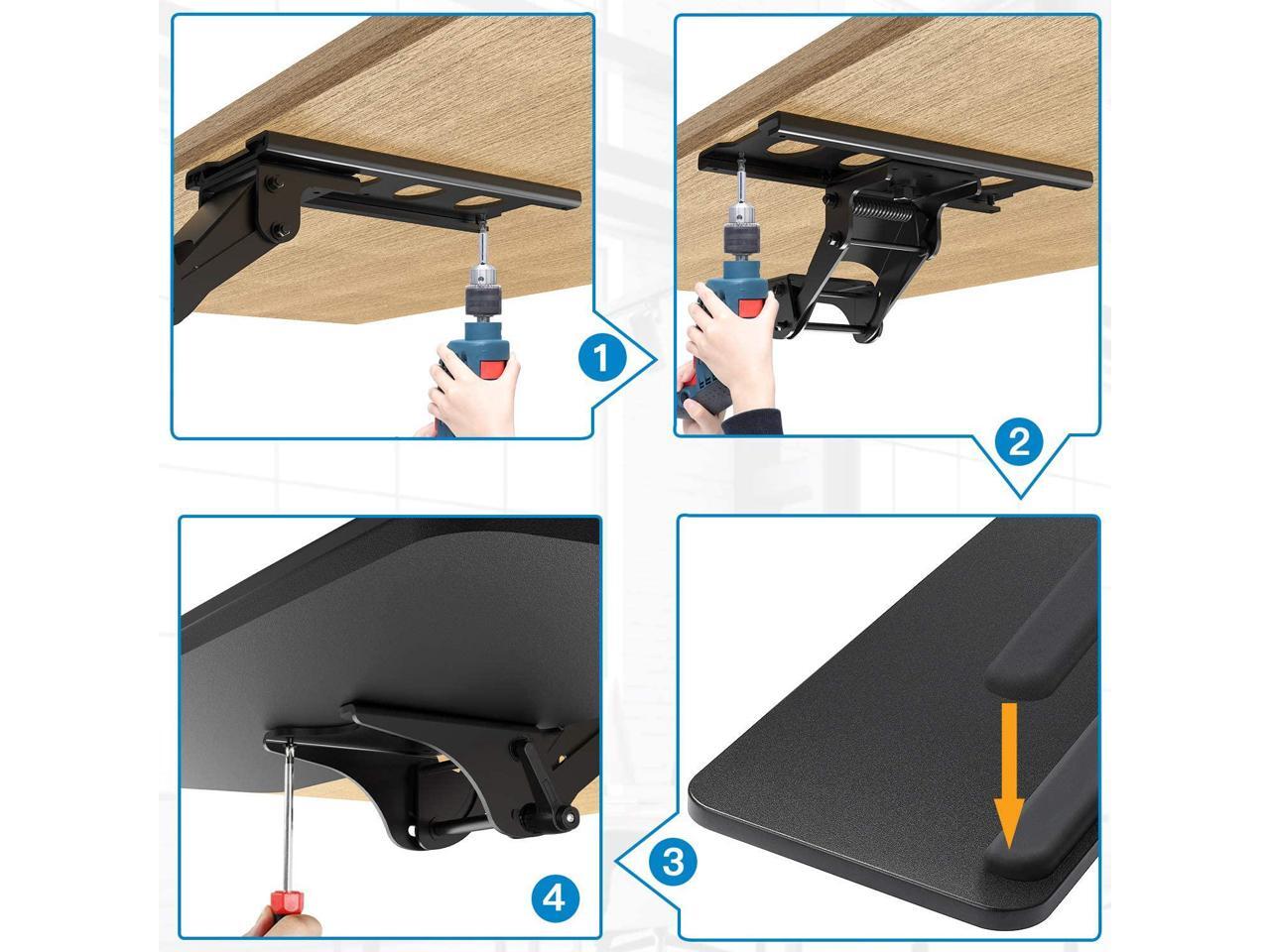 1

2

3

4