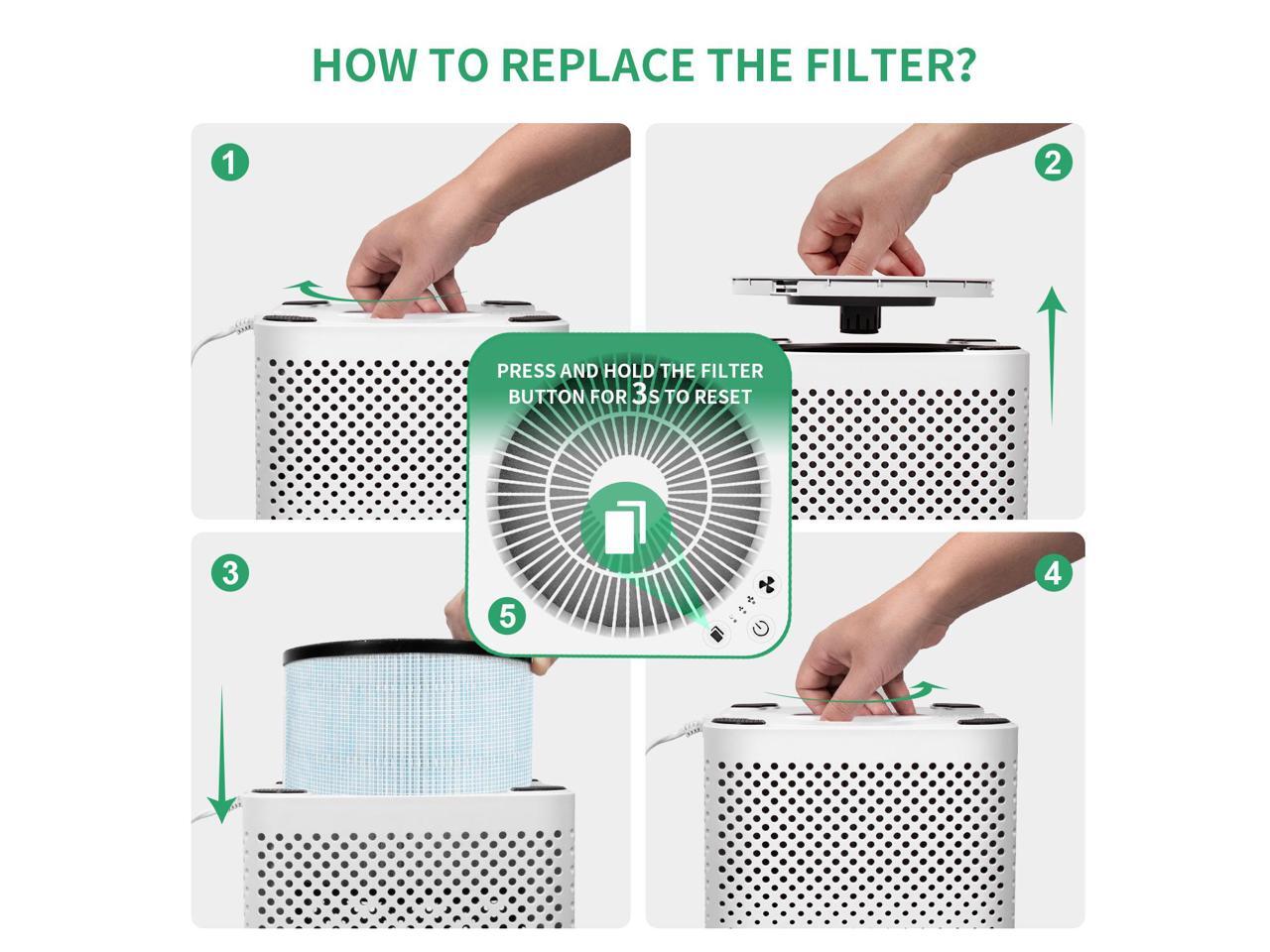 HOW TO REPLACE THE FILTER?

1

2

PRESS AND HOLD THE FILTER BUTTON FOR 3S TO RESET

3

5

4