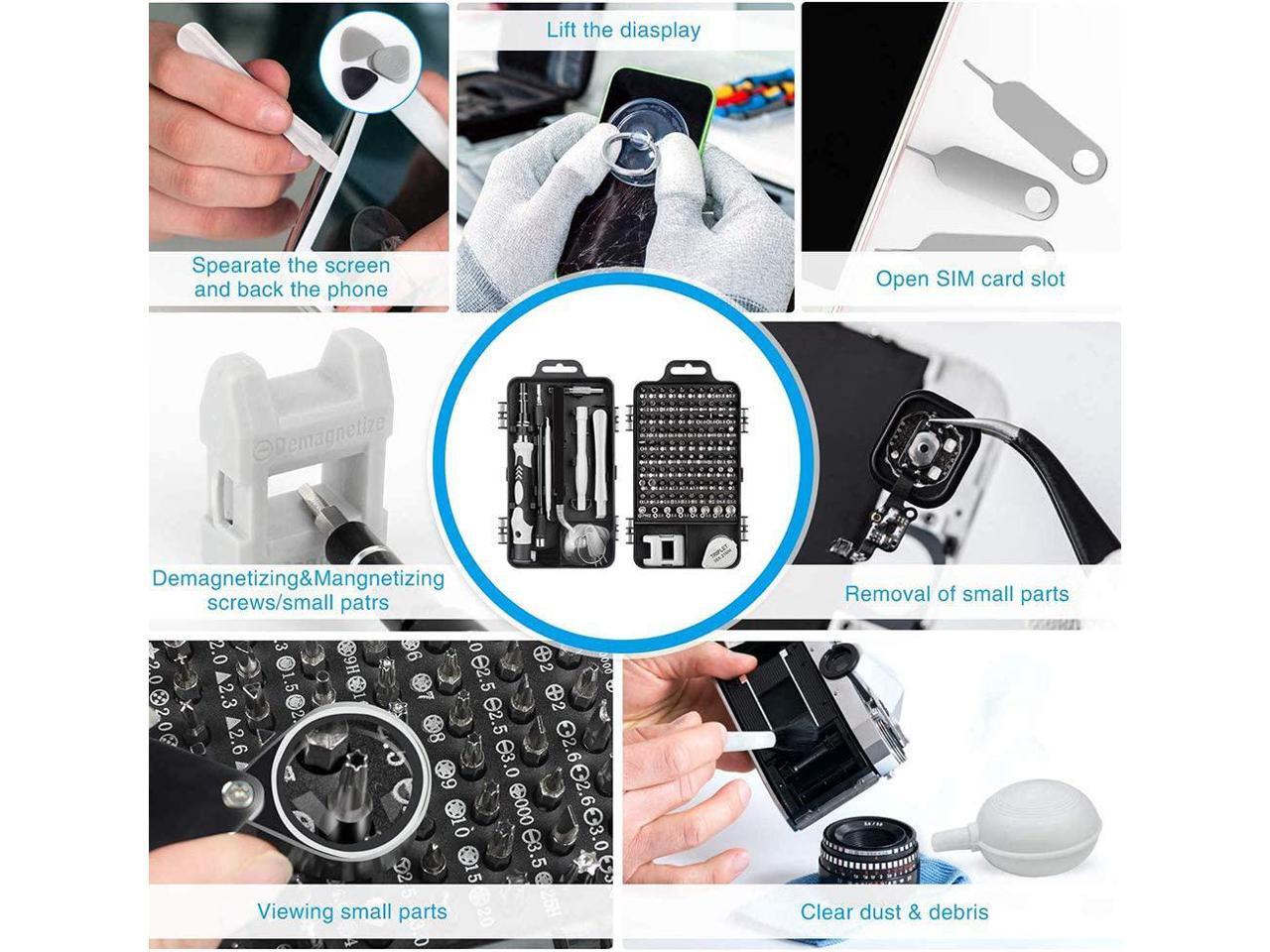 Spearate the screen and back the phone

Lift the diasplay

Open SIM card slot

Demagnetize

Demagnetizing&Mangnetizing screws/small patrs

Removal of small parts

Viewing small parts

Clear dust & debris