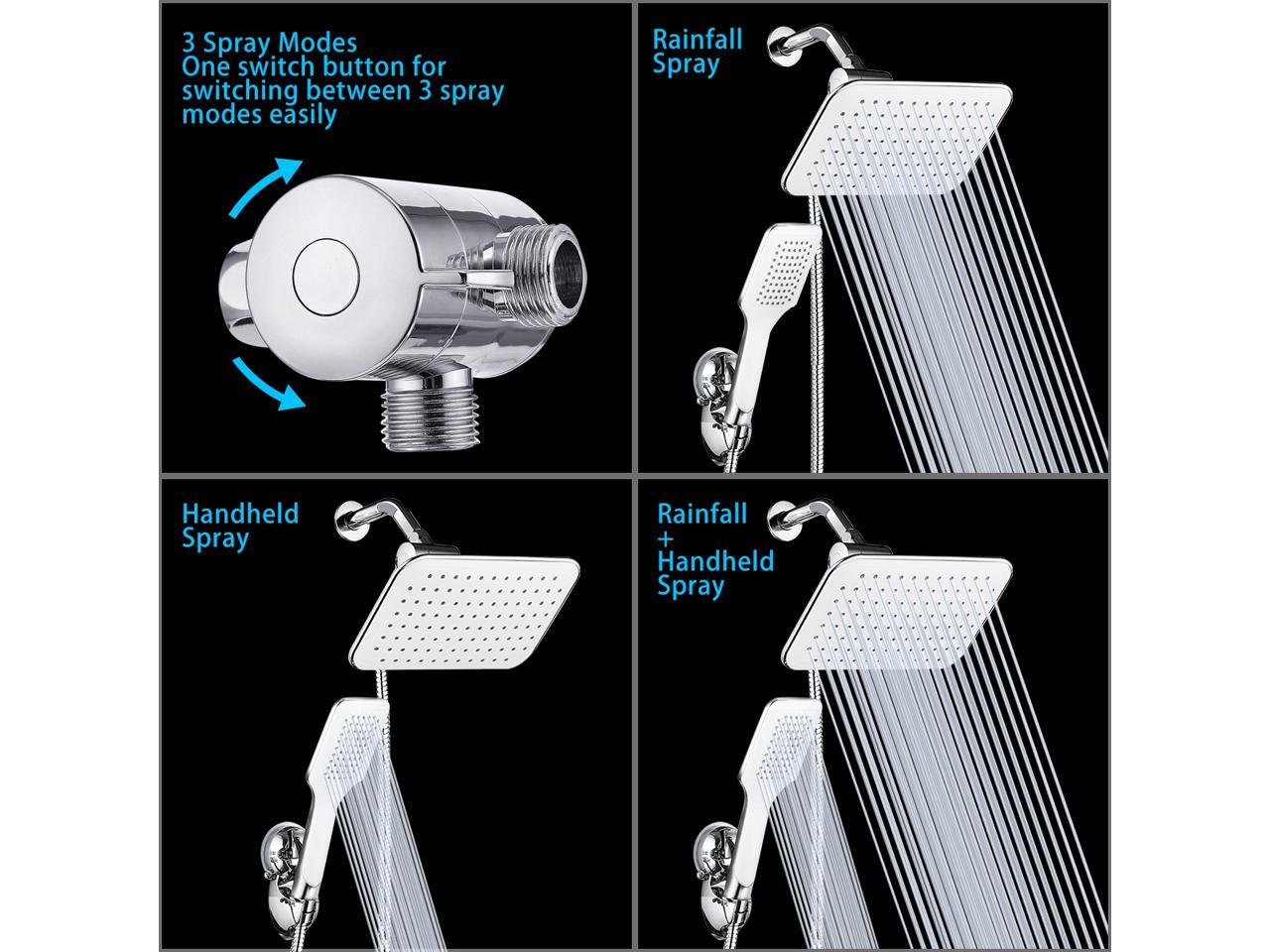 3 Spray Modes
One switch button for switching between 3 spray modes easily

Rainfall Spray

Handheld Spray

Rainfall + Handheld Spray