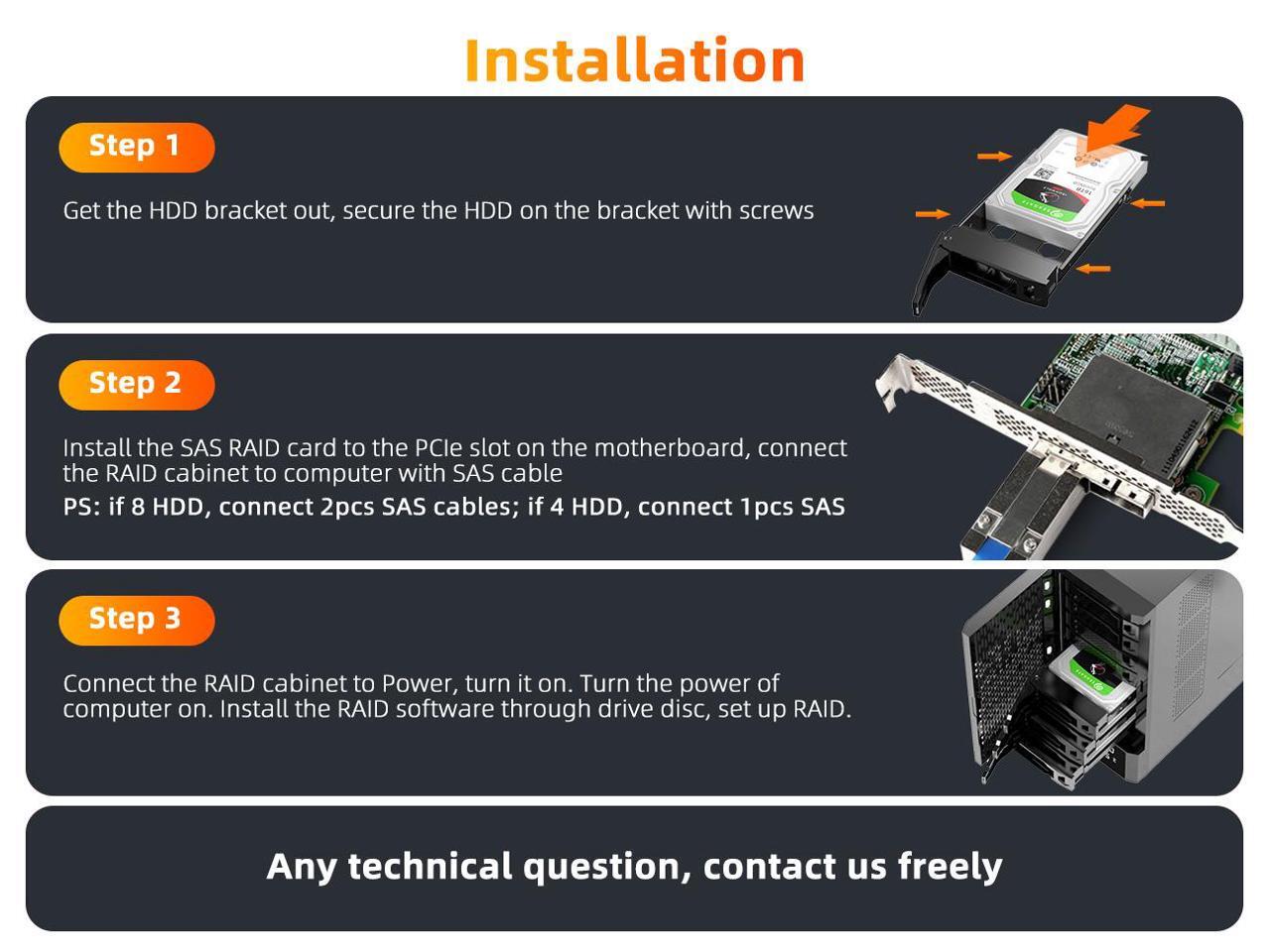 Installation

Step 1

Get the HDD bracket out, secure the HDD on the bracket with screws

Step 2

Install the SAS RAID card to the PCIe slot on the motherboard, connect the RAID cabinet to computer with SAS cable

PS: if 8 HDD, connect 2pcs SAS cables; if 4 HDD, connect 1pcs SAS

Step 3

Connect the RAID cabinet to Power, turn it on. Turn the power of computer on. Install the RAID software through drive disc, set up RAID.

Any technical question, contact us freely