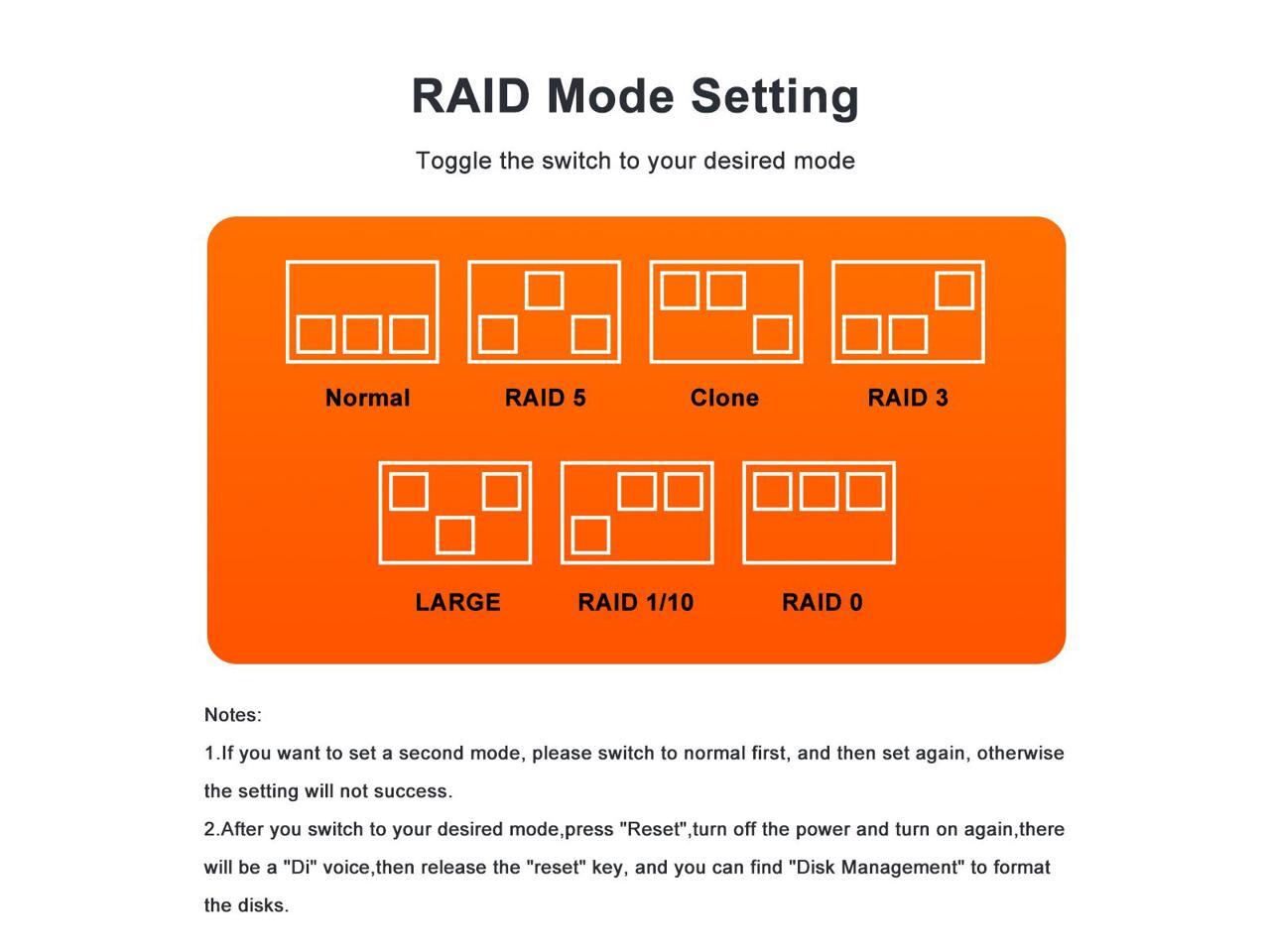 RAID Mode Setting

Toggle the switch to your desired mode

Normal

RAID 5

Clone

RAID 3

LARGE

RAID 1/10

RAID 0

Notes:

1.If you want to set a second mode, please switch to normal first, and then set again, otherwise the setting will not success.

2.After you switch to your desired mode,press "Reset",turn off the power and turn on again,there will be a "Di" voice,then release the "reset" key, and you can find "Disk Management" to format the disks.