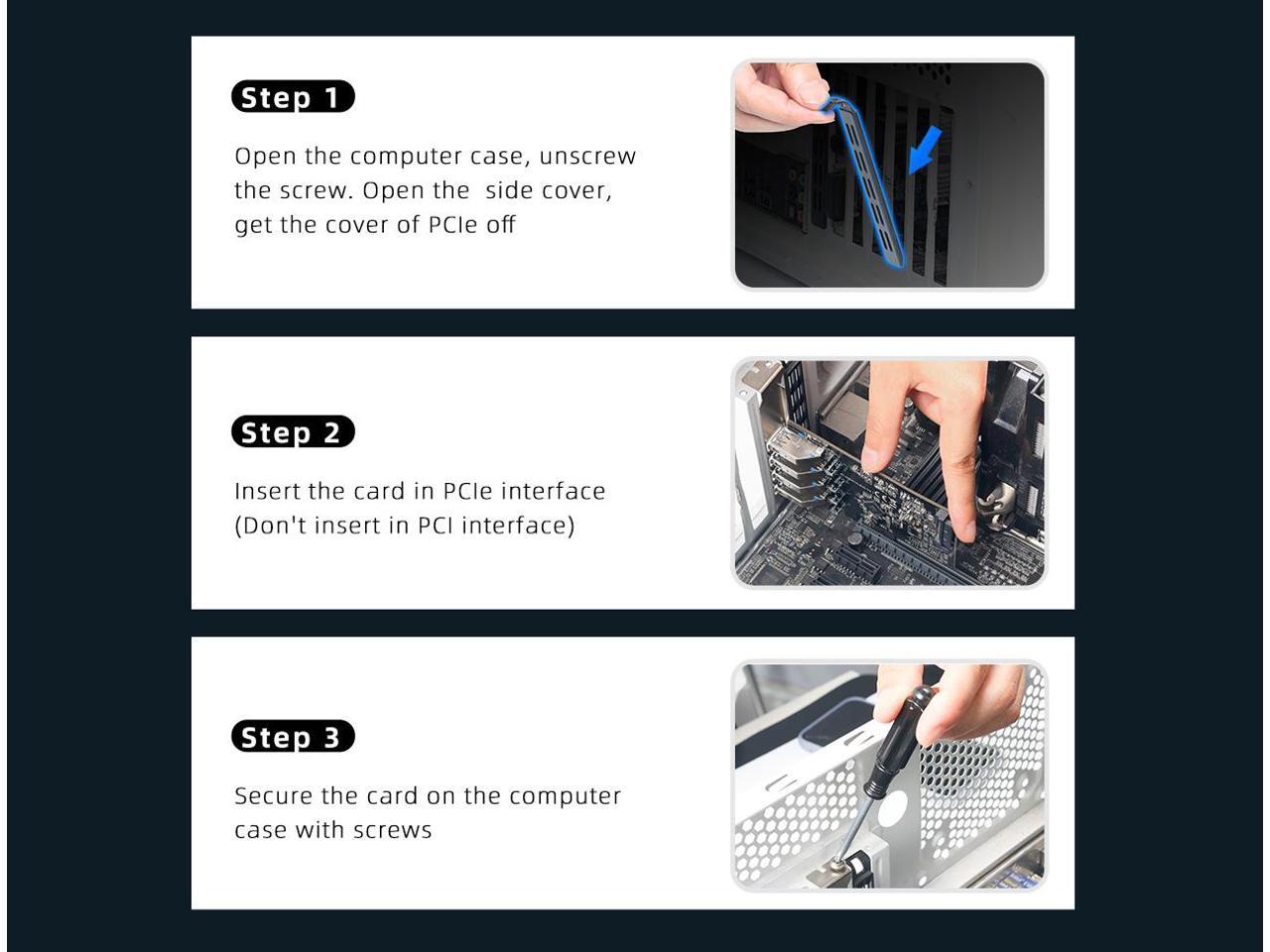 Step 1

Open the computer case, unscrew the screw. Open the side cover, get the cover of PCIe off

Step 2

Insert the card in PCIe interface (Don't insert in PCI interface)

Step 3

Secure the card on the computer case with screws