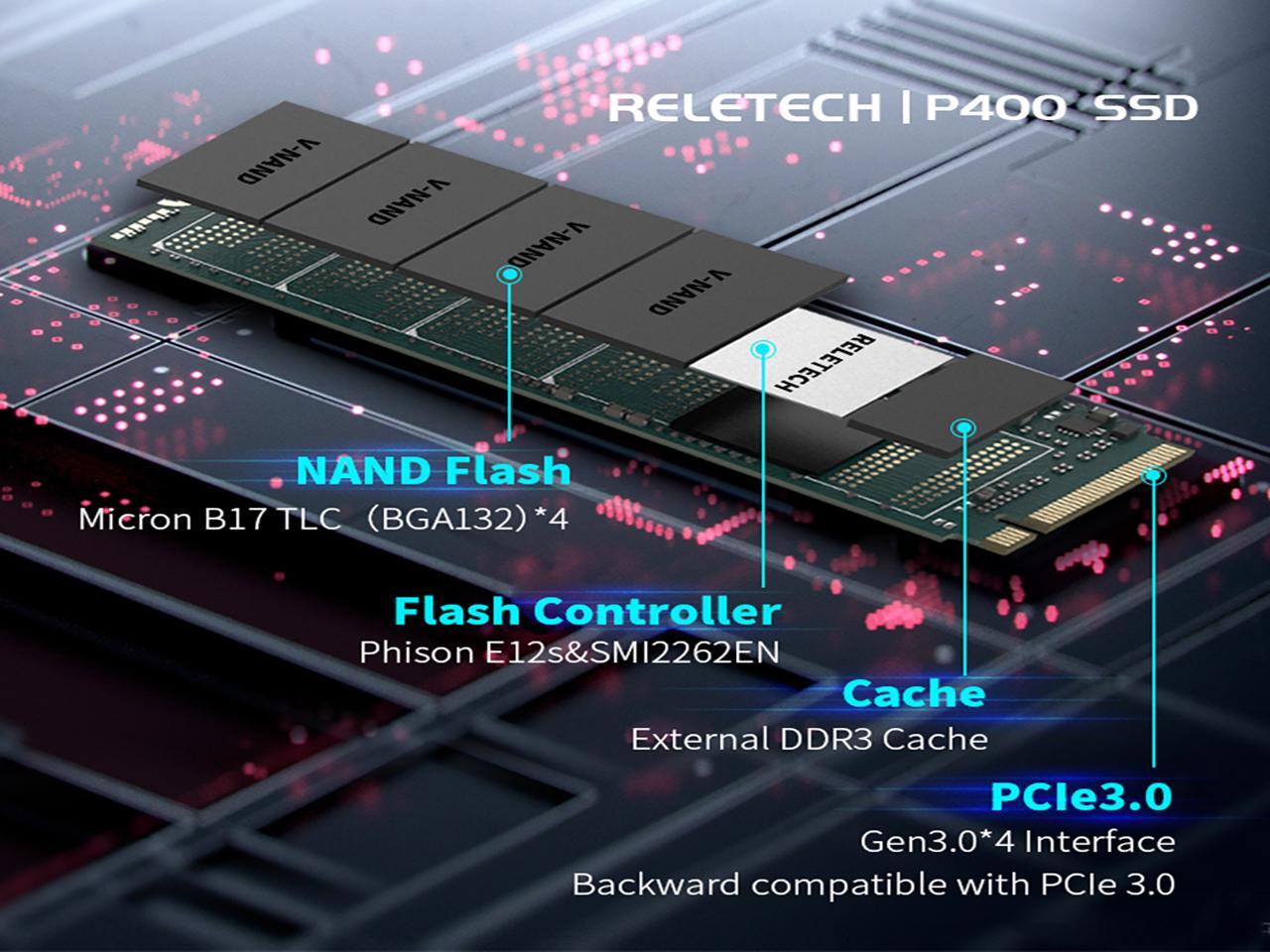 RELETECH | P400 SSD

V-NAND

V-NAND

V-NAND

V-NAND

RELETECH

NAND Flash
Micron B17 TLC （BGA132）*4

Flash Controller
Phison E12s&SMI2262EN

Cache
External DDR3 Cache

PCIe3.0
Gen3.0*4 Interface
Backward compatible with PCIe 3.0