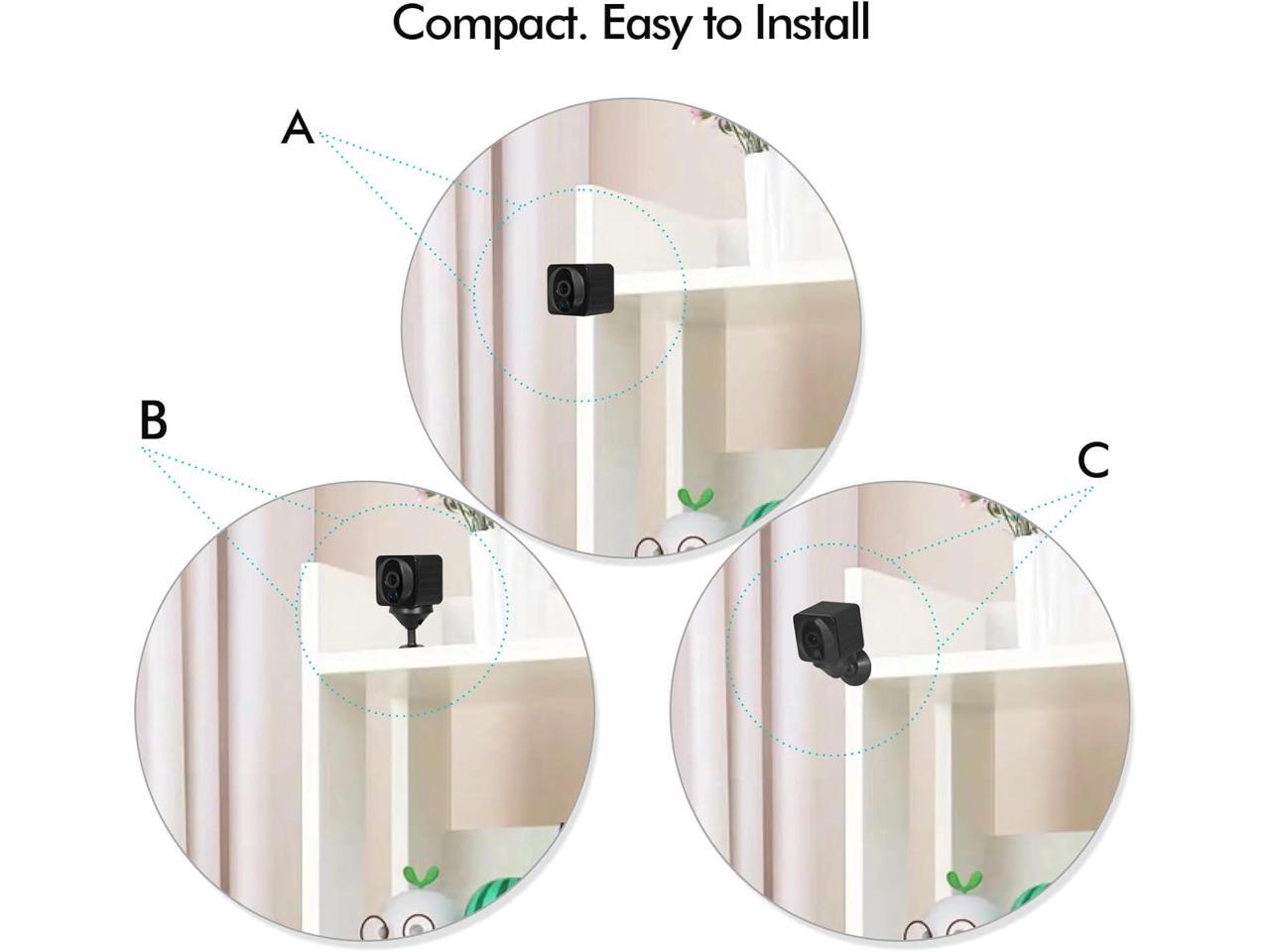 Compact. Easy to Install

A

B

C