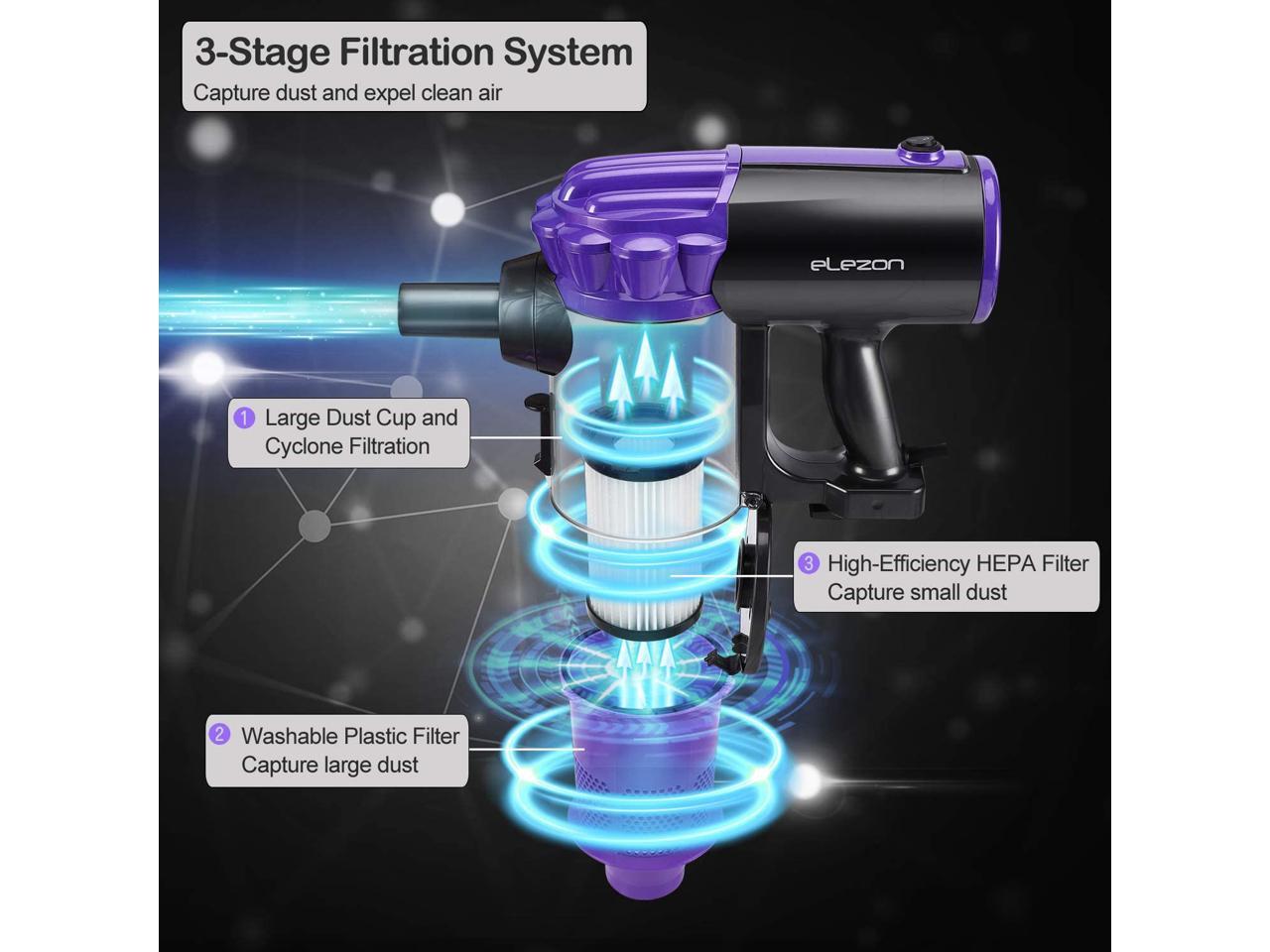 3-Stage Filtration System
Capture dust and expel clean air

eLezon

1 Large Dust Cup and Cyclone Filtration

3 High-Efficiency HEPA Filter
Capture small dust

2 Washable Plastic Filter
Capture large dust