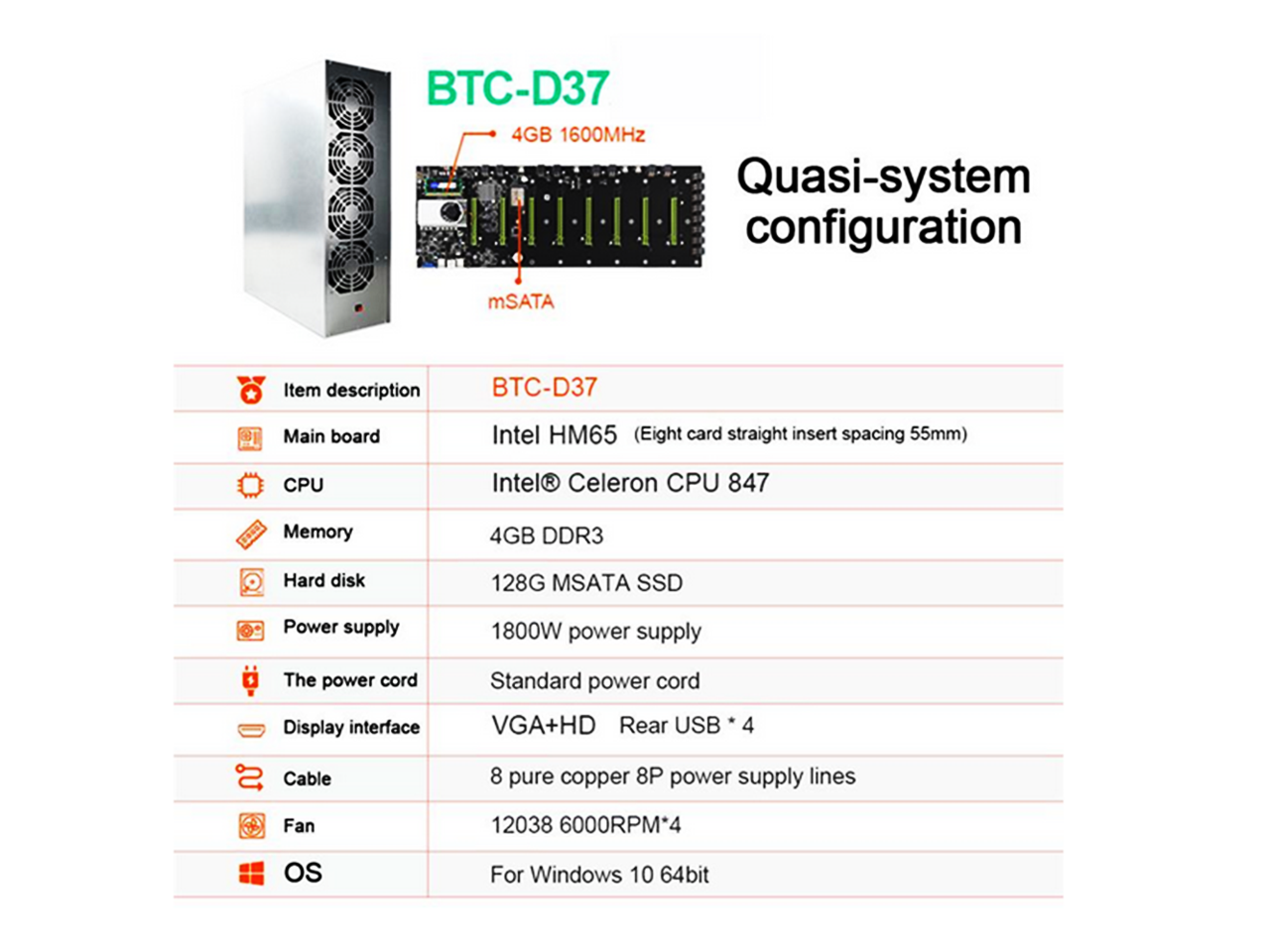 BTC-D37

4GB 1600MHz

mSATA

Quasi-system configuration

| Item description | BTC-D37 |
|---|---|
| Main board | Intel HM65 (Eight card straight insert spacing 55mm) |
| CPU | Intel® Celeron CPU 847 |
| Memory | 4GB DDR3 |
| Hard disk | 128G MSATA SSD |
| Power supply | 1800W power supply |
| The power cord | Standard power cord |
| Display interface | VGA+HD Rear USB * 4 |
| Cable | 8 pure copper 8P power supply lines |
| Fan | 12038 6000RPM*4 |
| OS | For Windows 10 64bit |