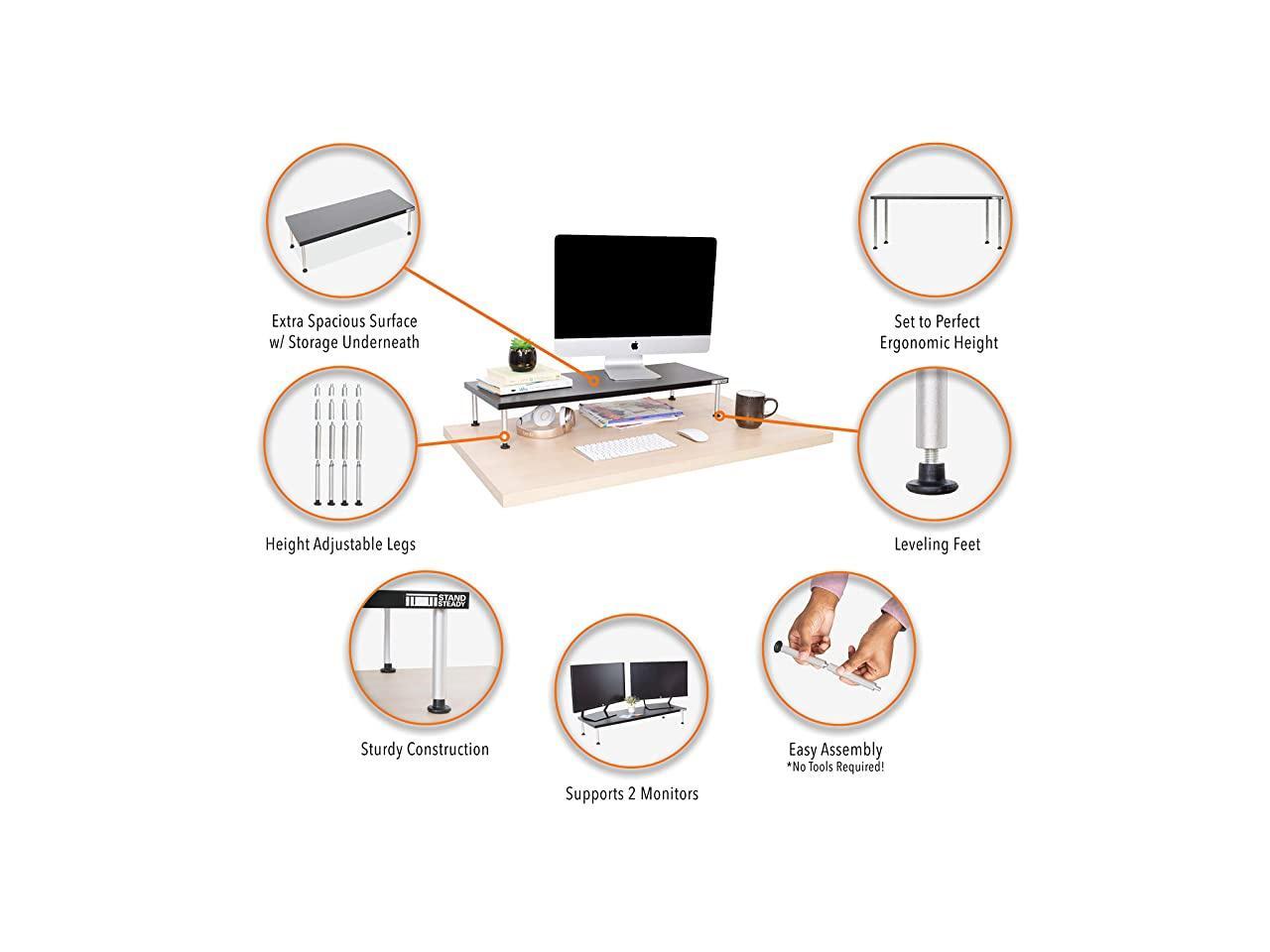 Extra Spacious Surface w/ Storage Underneath

Set to Perfect Ergonomic Height

Height Adjustable Legs

Leveling Feet

STAND STEADY

Sturdy Construction

Supports 2 Monitors

Easy Assembly
*No Tools Required!