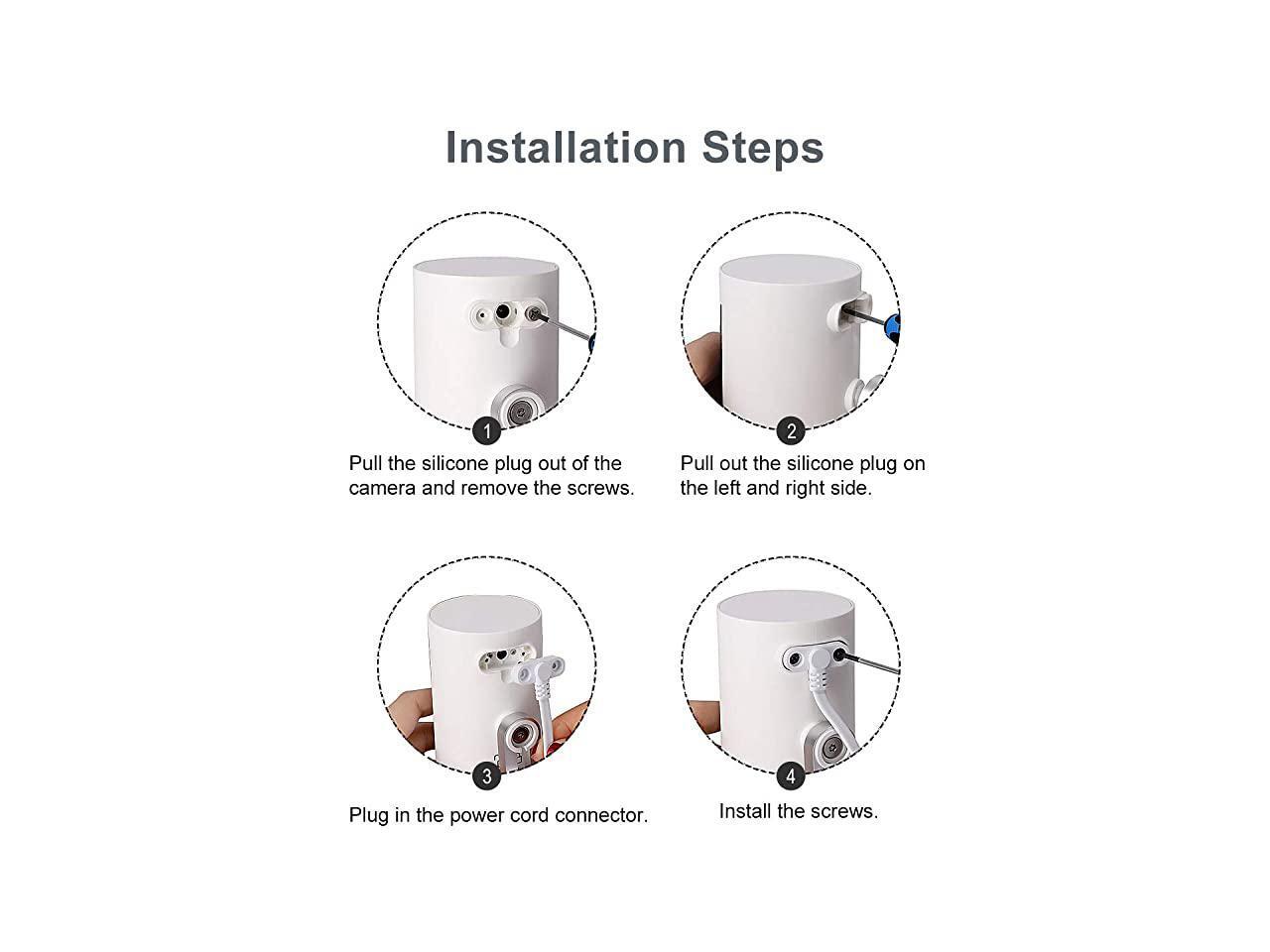 Installation Steps

1

Pull the silicone plug out of the camera and remove the screws.

2

Pull out the silicone plug on the left and right side.

3

Plug in the power cord connector.

4

Install the screws.