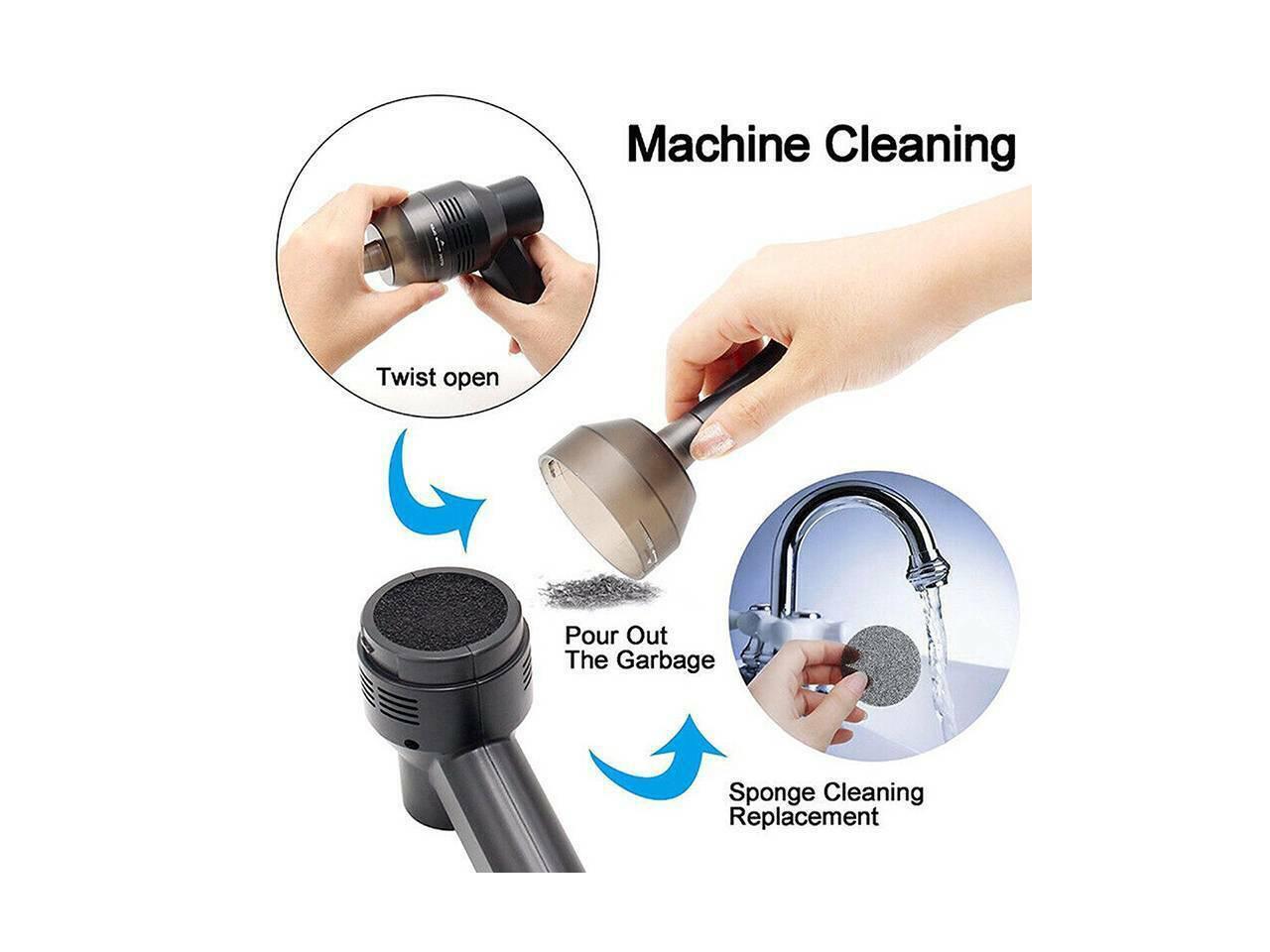 Machine Cleaning

Twist open

Pour Out
The Garbage

Sponge Cleaning
Replacement