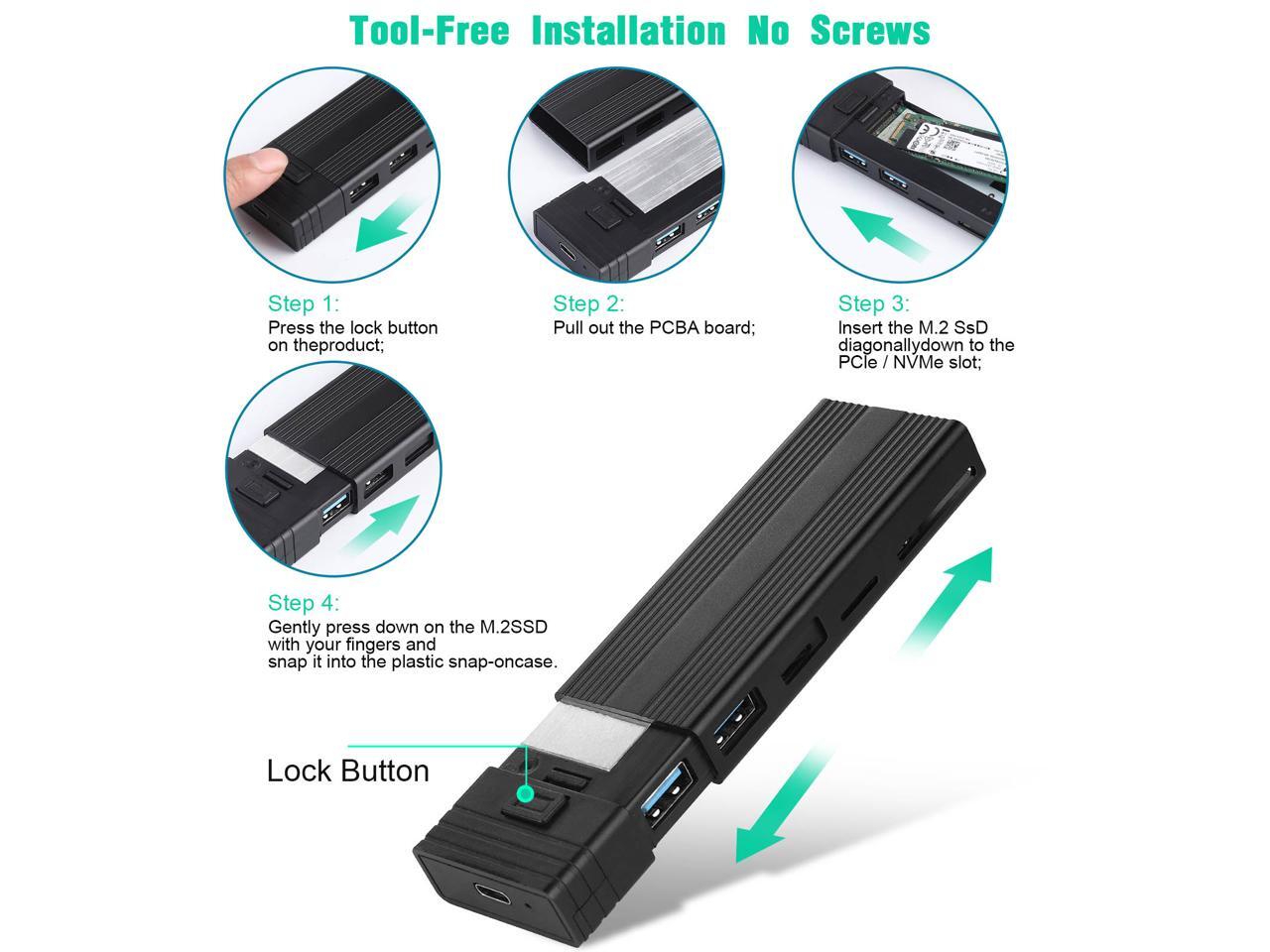 Tool-Free Installation No Screws

Step 1:
Press the lock button on theproduct;

Step 2:
Pull out the PCBA board;

Step 3:
Insert the M.2 SsD diagonallydown to the PCIe / NVMe slot;

Step 4:
Gently press down on the M.2SSD with your fingers and snap it into the plastic snap-oncase.

Lock Button