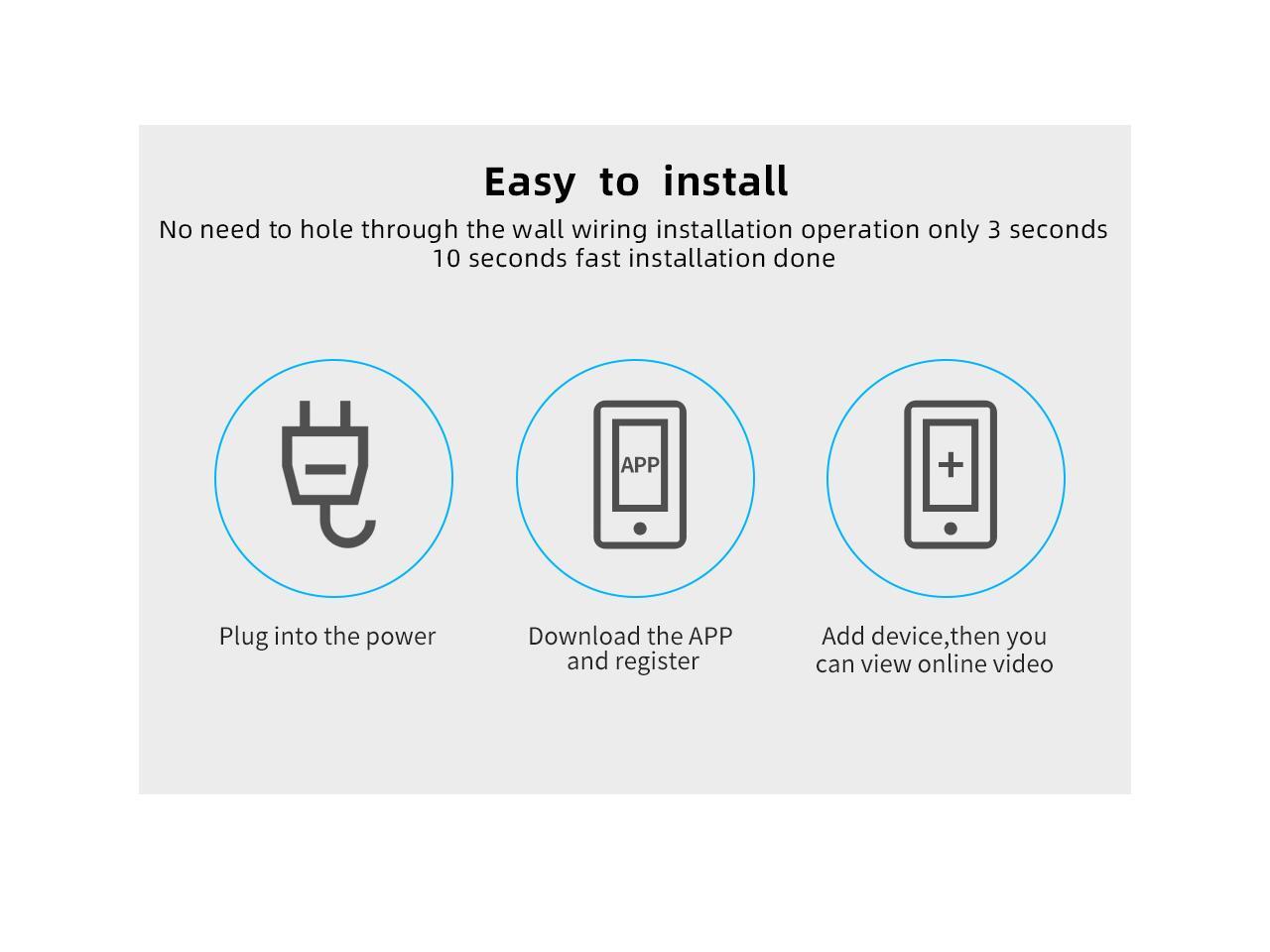 Easy to install

No need to hole through the wall wiring installation operation only 3 seconds 10 seconds fast installation done

APP

Plug into the power

Download the APP and register

Add device,then you can view online video