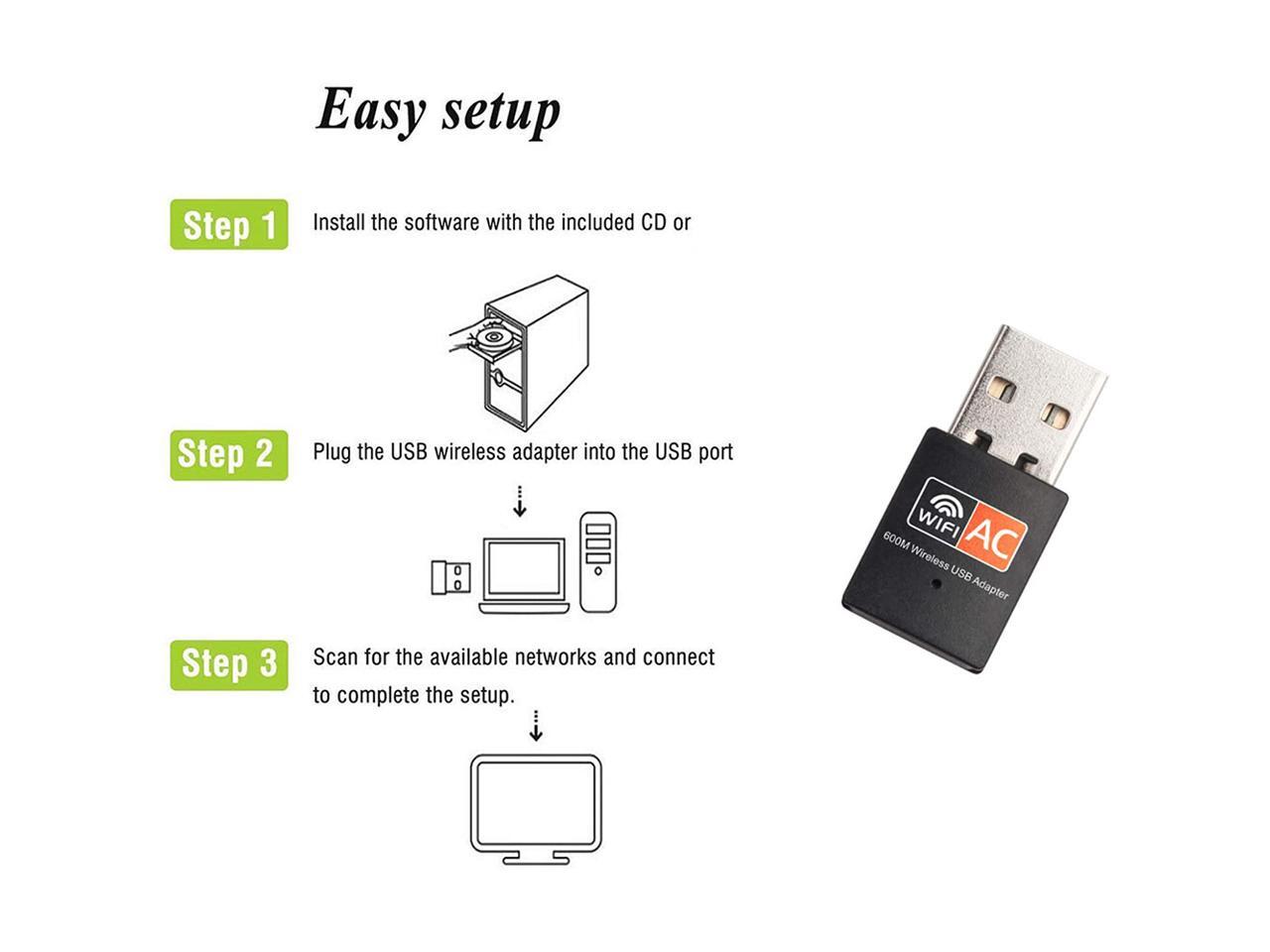 Easy setup

Step 1 Install the software with the included CD or

Step 2 Plug the USB wireless adapter into the USB port

Step 3 Scan for the available networks and connect to complete the setup.

WiFi AC
600M Wireless USB Adapter