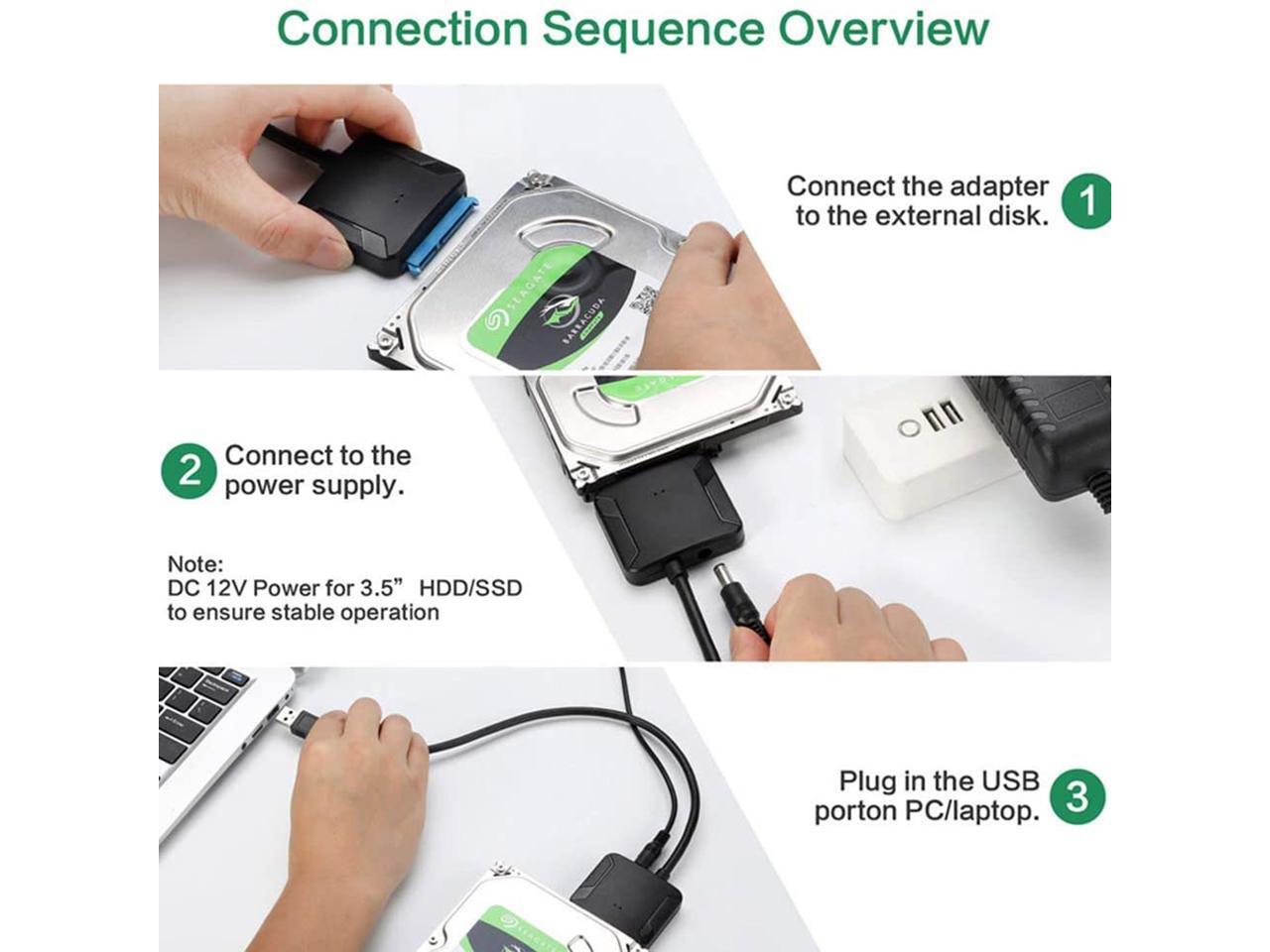 Connection Sequence Overview

Connect the adapter to the external disk. 1

SEAGATE
BARRACUDA

2 Connect to the power supply.

Note:
DC 12V Power for 3.5” HDD/SSD to ensure stable operation

Plug in the USB porton PC/laptop. 3

SEAGATE