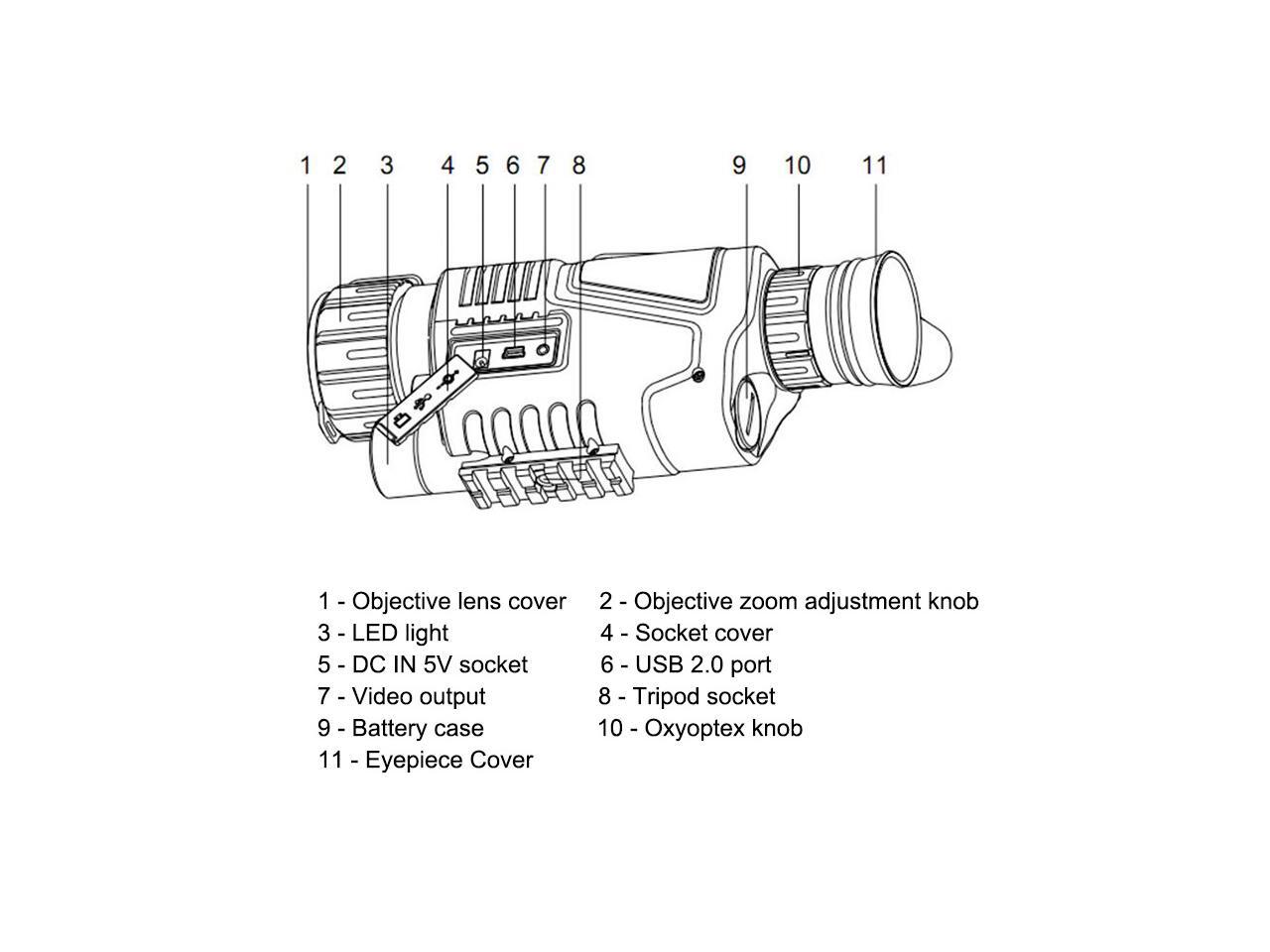 1 2 3 4 5 6 7 8 9 10 11

1 - Objective lens cover
2 - Objective zoom adjustment knob
3 - LED light
4 - Socket cover
5 - DC IN 5V socket
6 - USB 2.0 port
7 - Video output
8 - Tripod socket
9 - Battery case
10 - Oxyoptex knob
11 - Eyepiece Cover