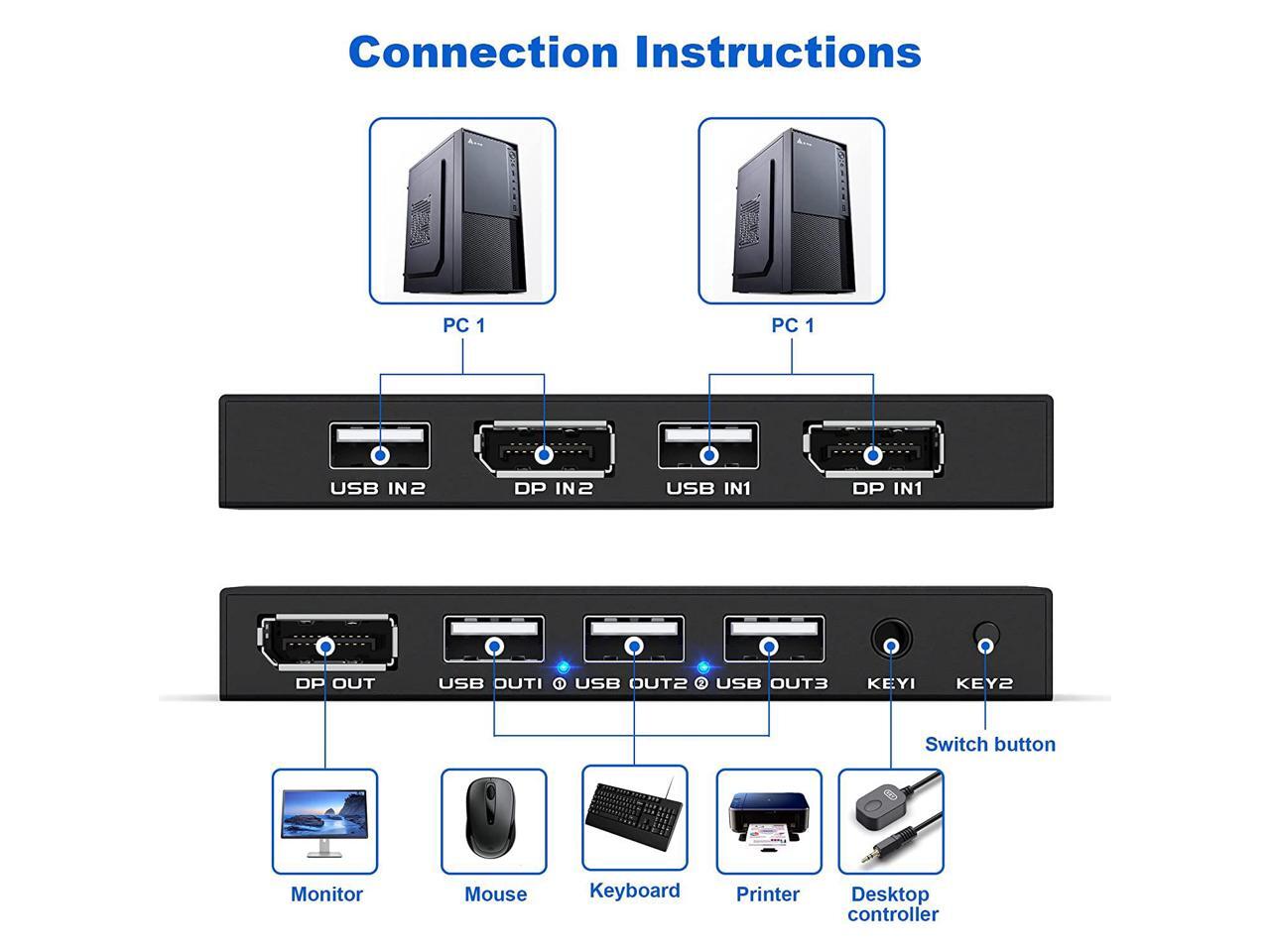 Connection Instructions

PC 1

PC 1

USB IN2 DP IN2 USB IN1 DP IN1

DP OUT USB OUT1 ① USB OUT2 ② USB OUT3 KEY1 KEY2

Switch button

Monitor

Mouse

Keyboard

Printer

Desktop controller